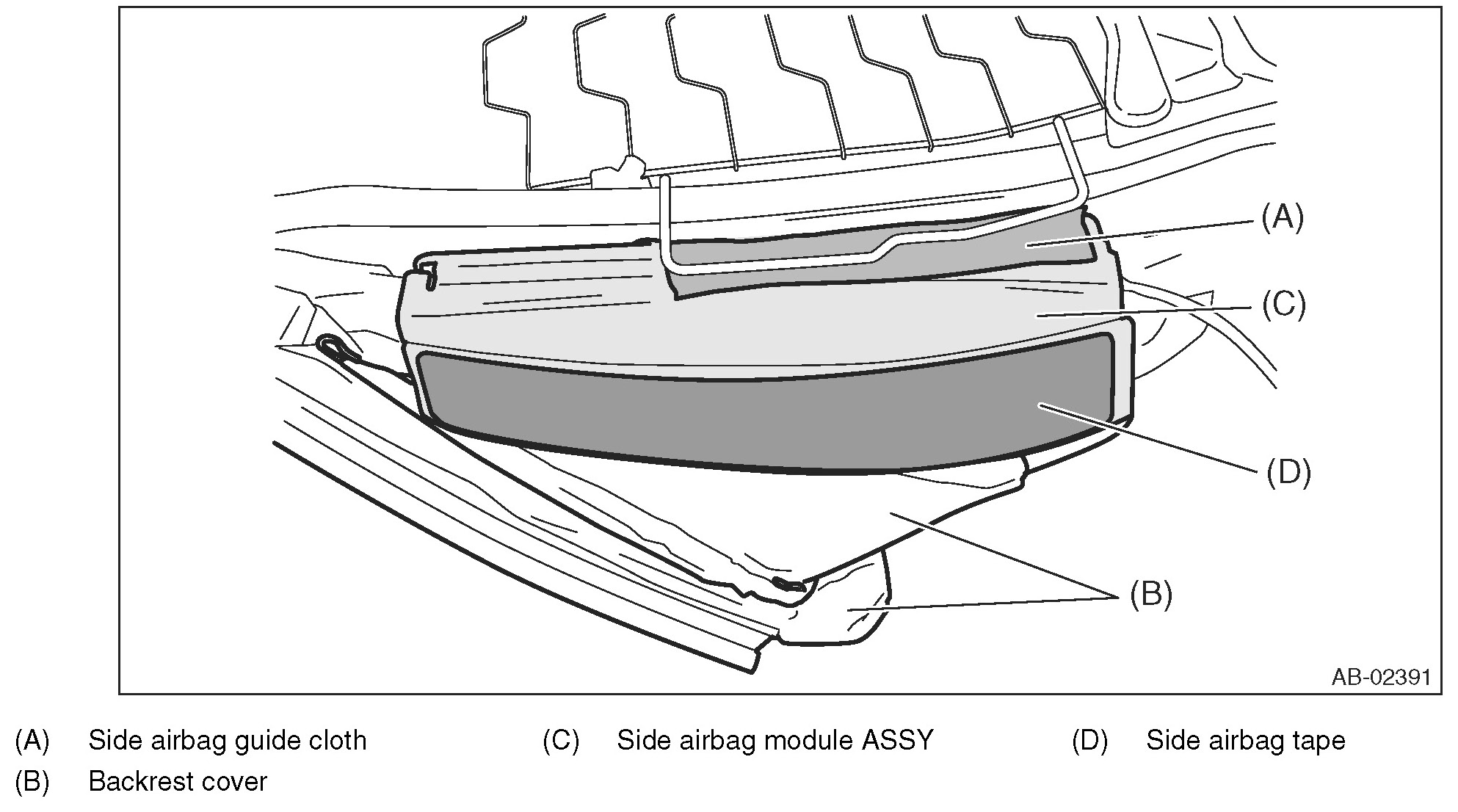 (A)
(C)
(D)
(B)
AB-02391

(A) Side airbag guide cloth
(B) Backrest cover

(C) Side airbag module ASSY

(D) Side airbag tape