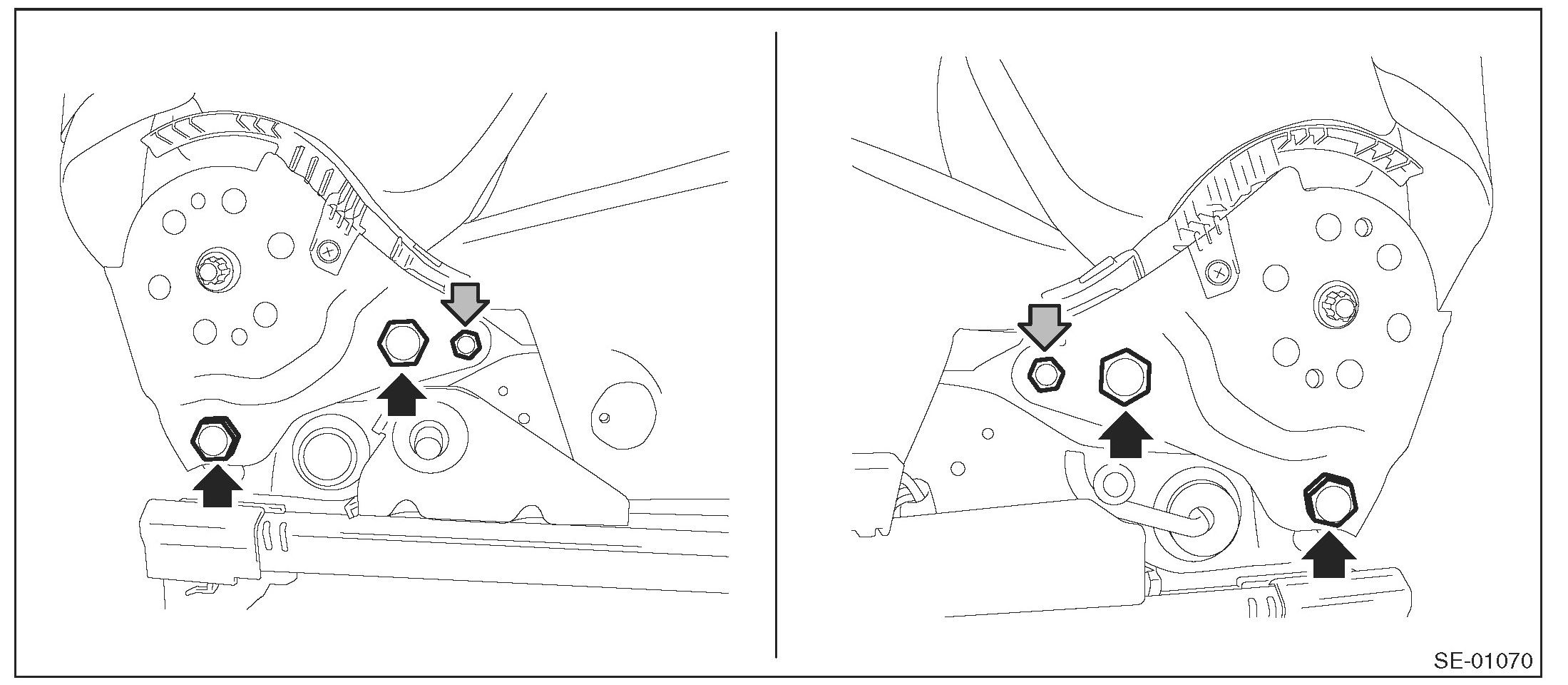 SE-01070