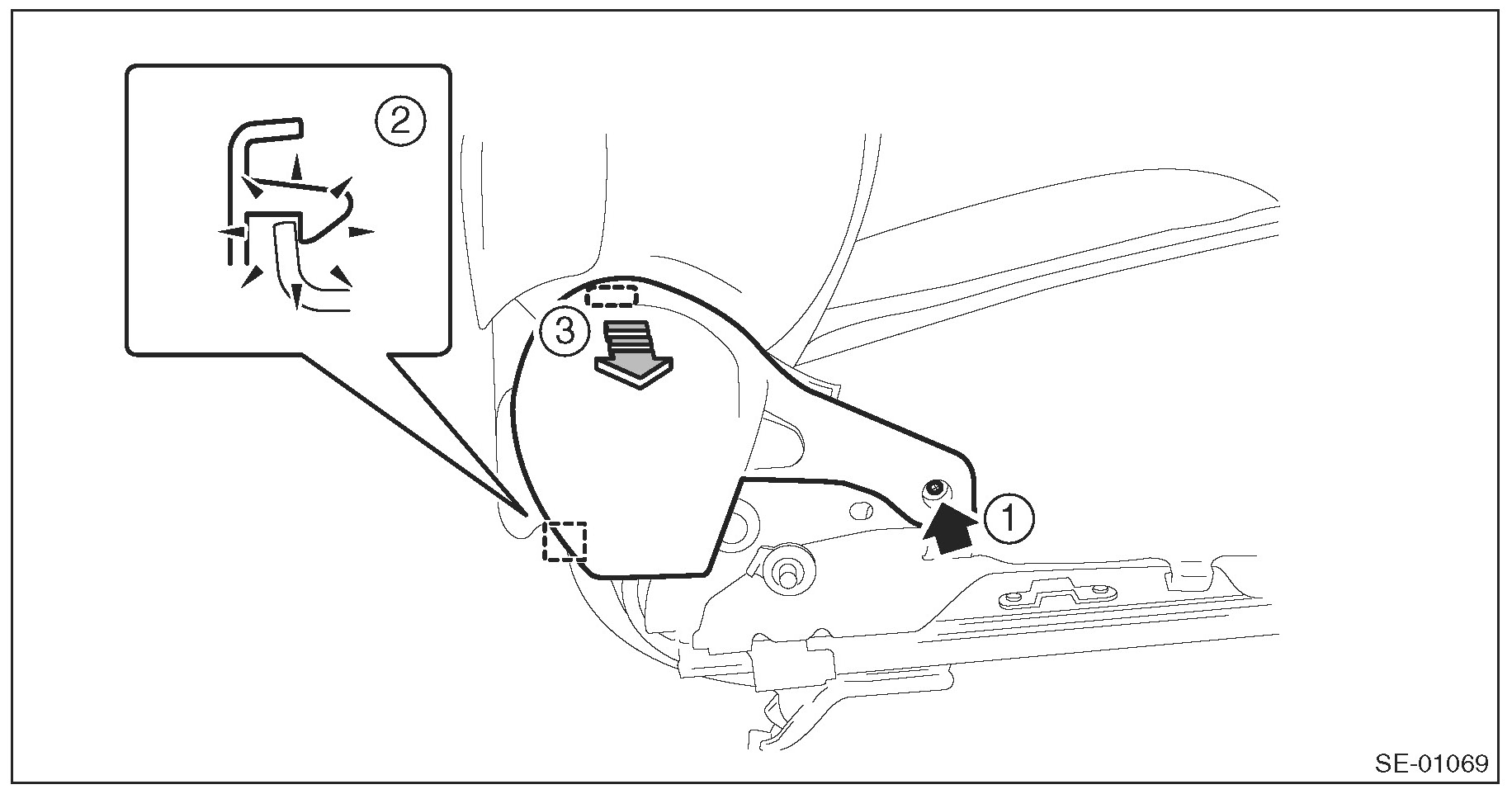 ②
③
①
SE-01069