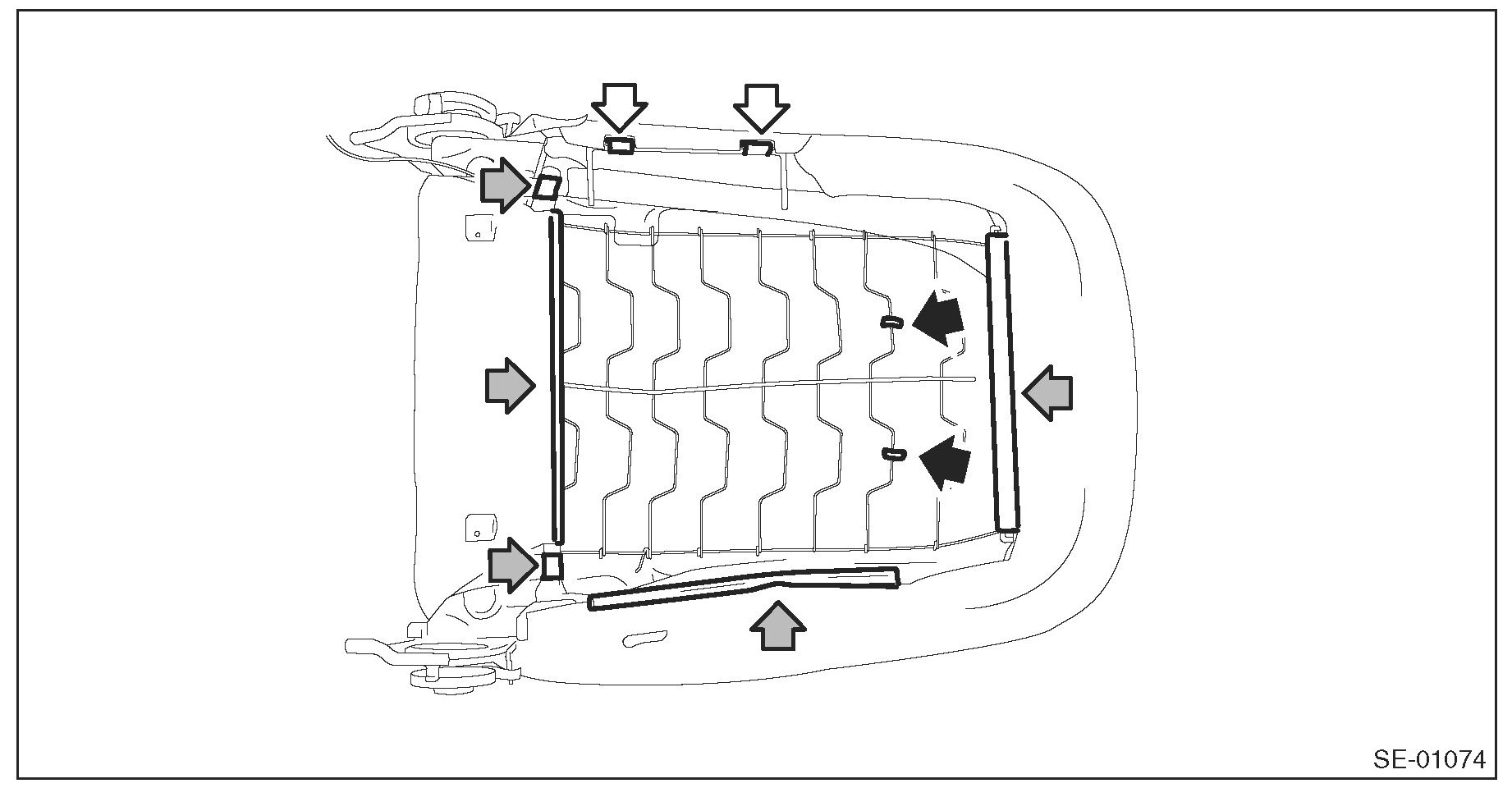 SE-01074