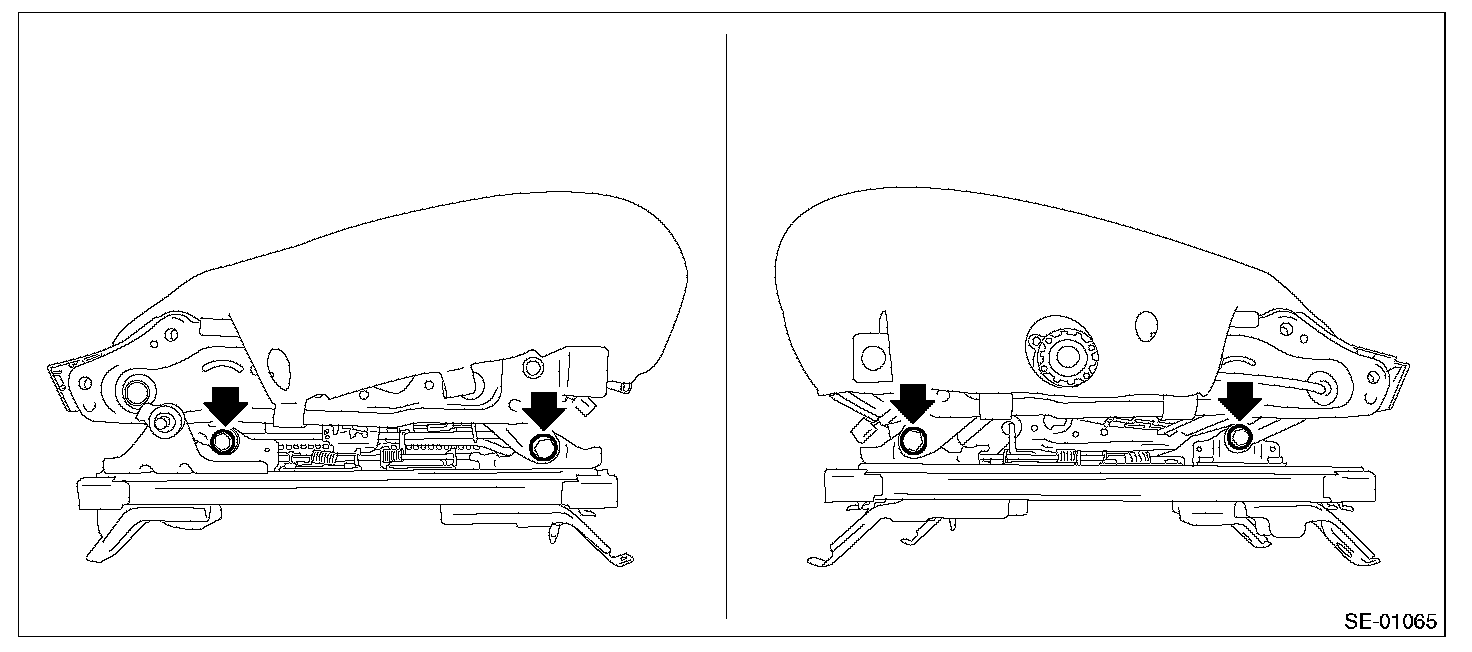 SE-01065