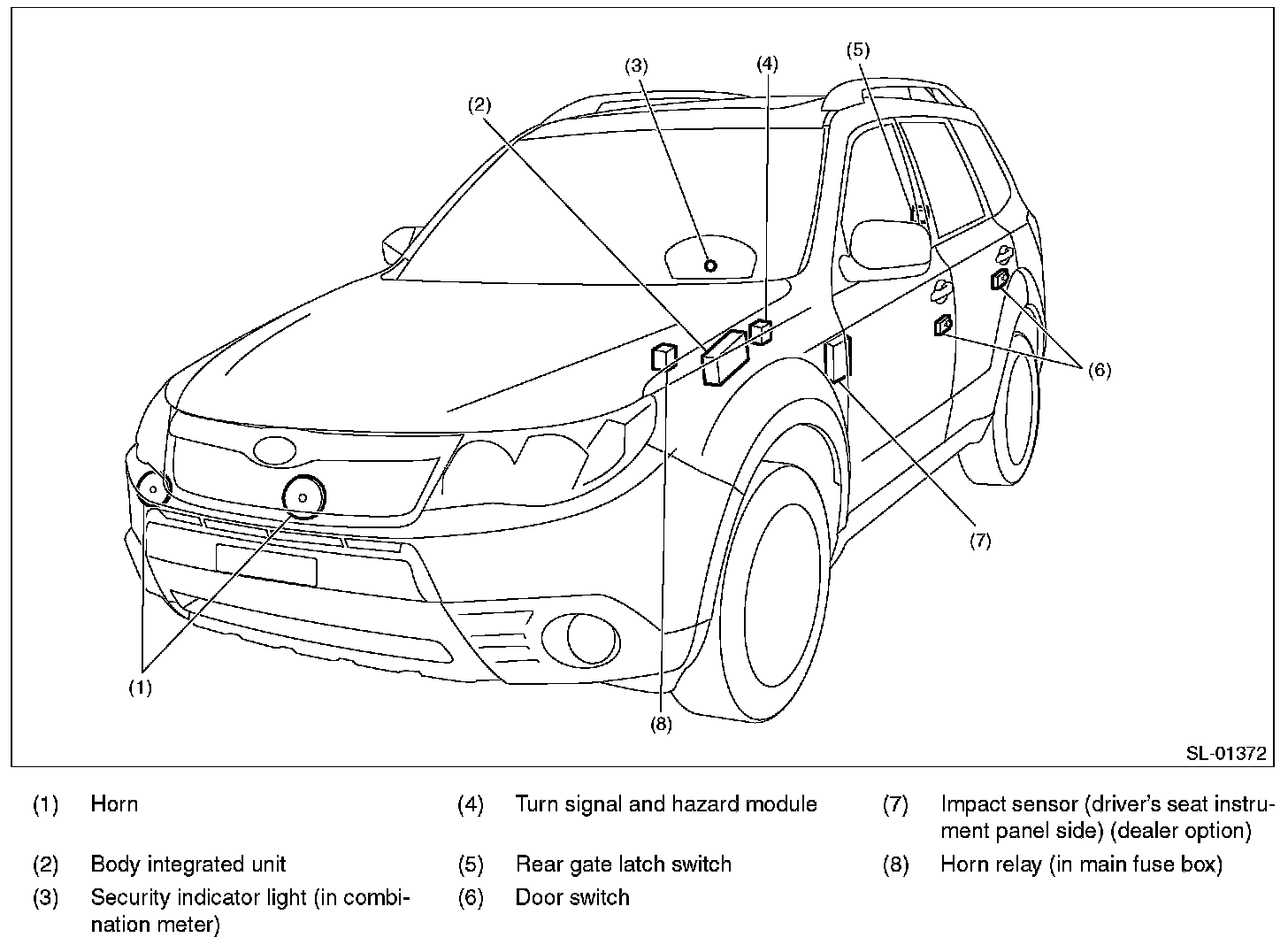 (3)
(4)
(5)
(2)
(6)
(7)
(1)
(8)
SL-01372

(1) Horn

(2) Body integrated unit

(3) Security indicator light (in combination meter)

(4) Turn signal and hazard module

(5) Rear gate latch switch

(6) Door switch

(7) Impact sensor (driver's seat instrument panel side) (dealer option)

(8) Horn relay (in main fuse box)