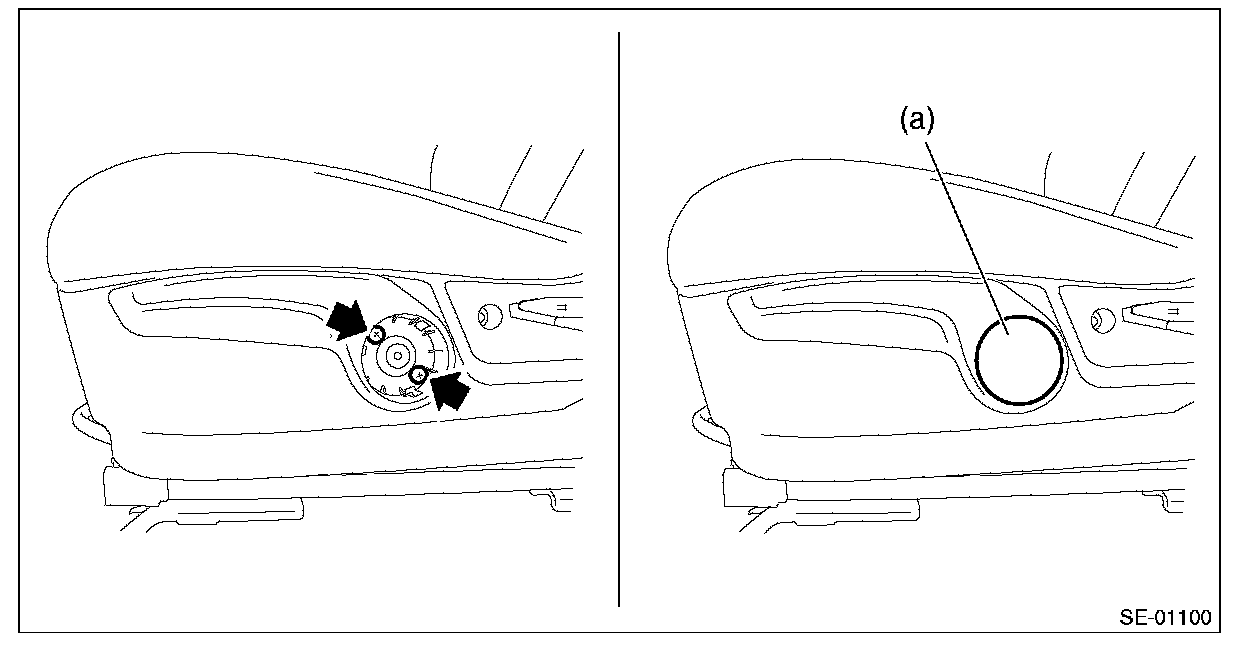 (a)

SE-01100