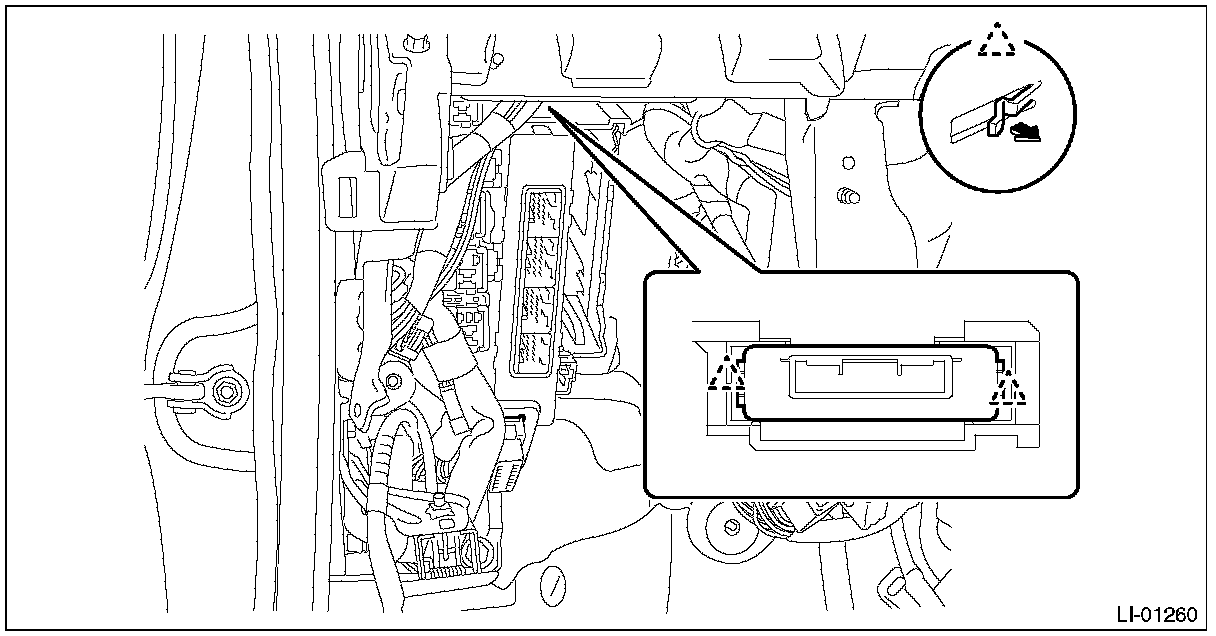 LI-01260