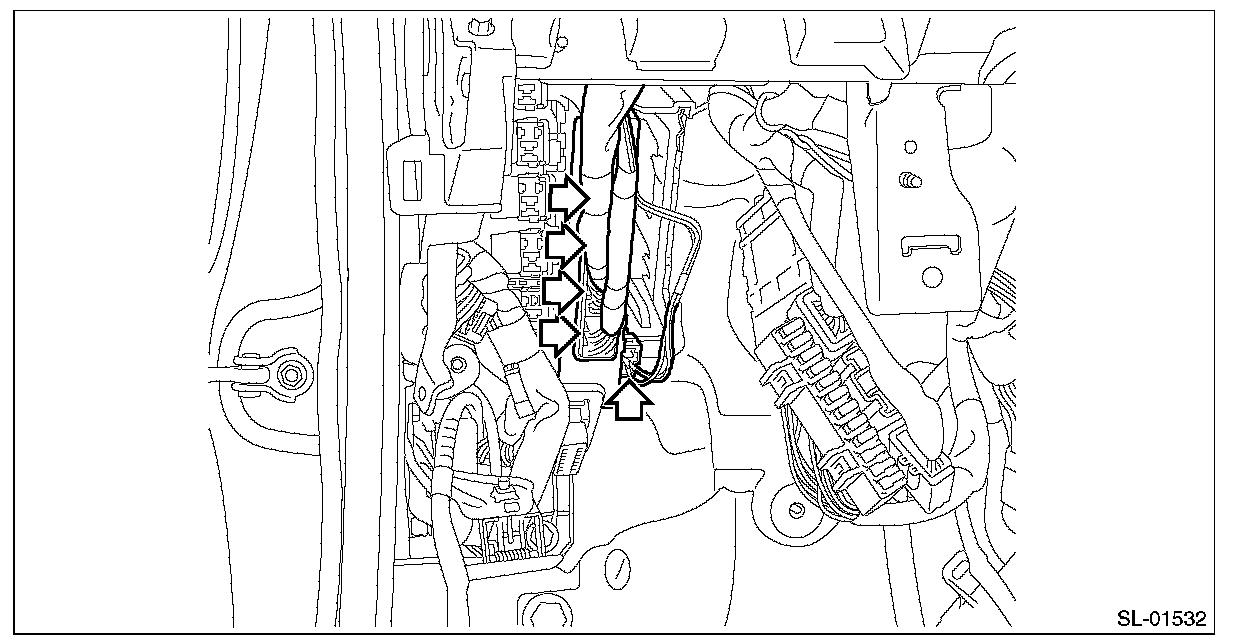 SL-01532