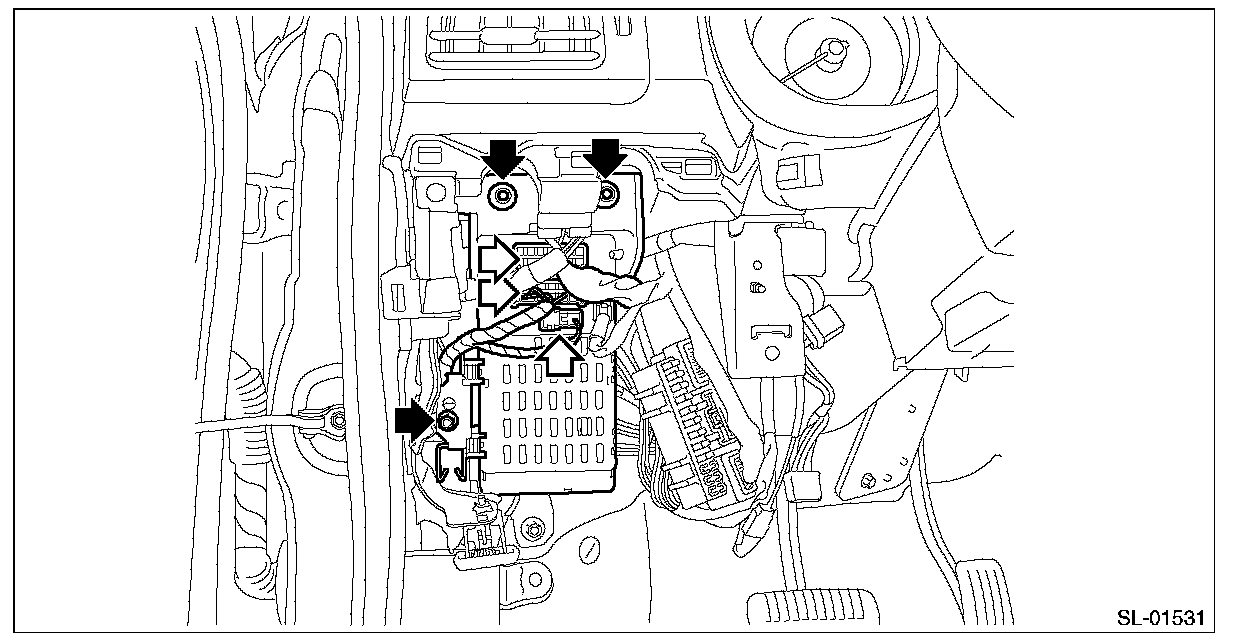 SL-01531