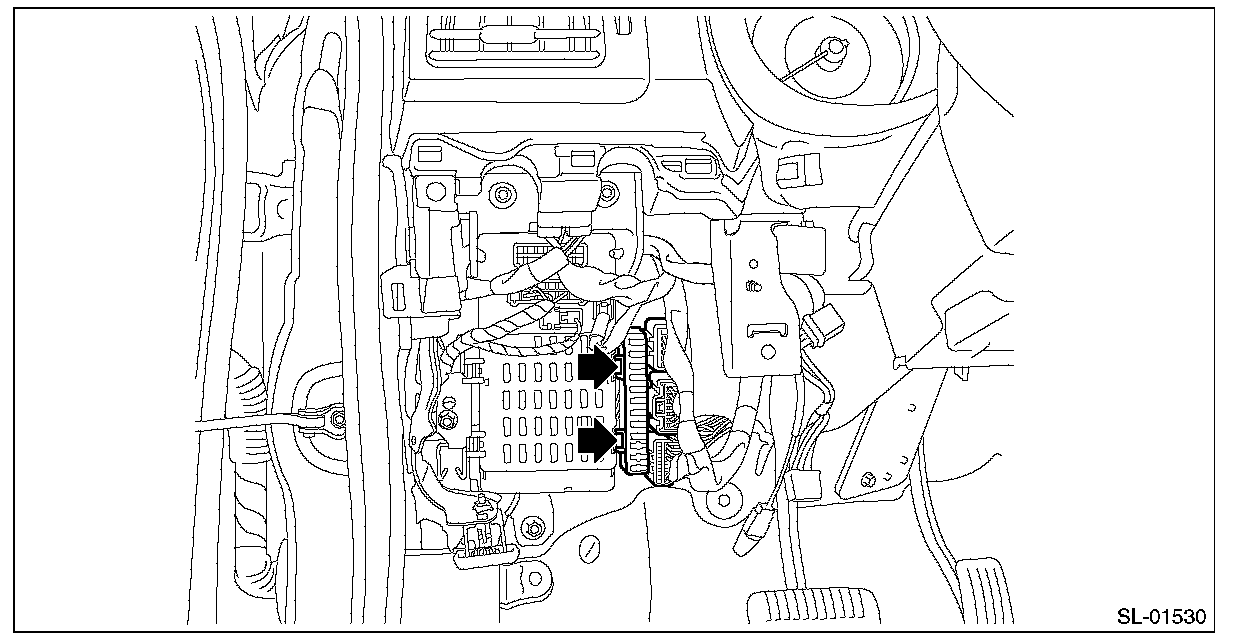 SL-01530