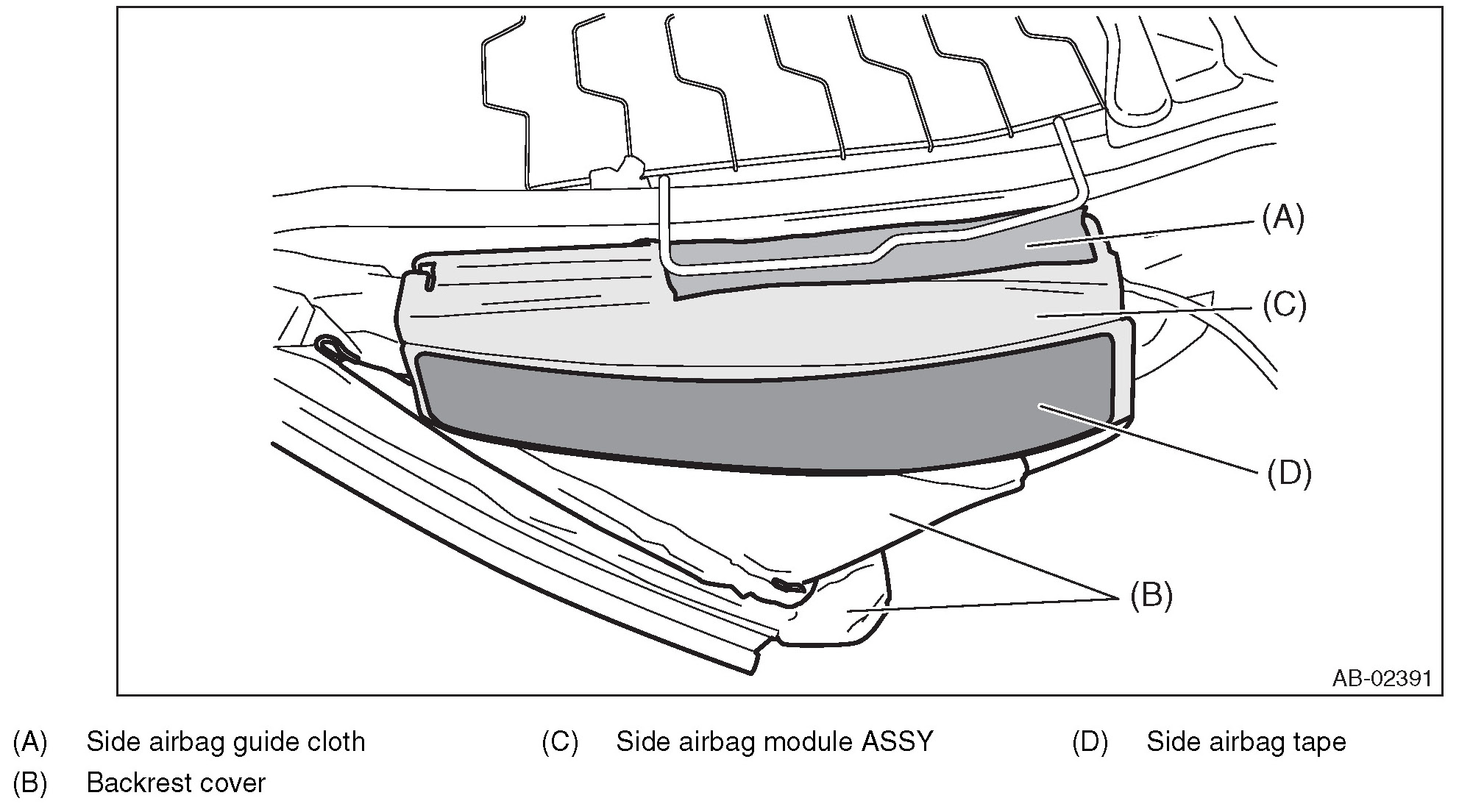 (A)
(C)
(D)
(B)
AB-02391

(A) Side airbag guide cloth
(B) Backrest cover

(C) Side airbag module ASSY

(D) Side airbag tape