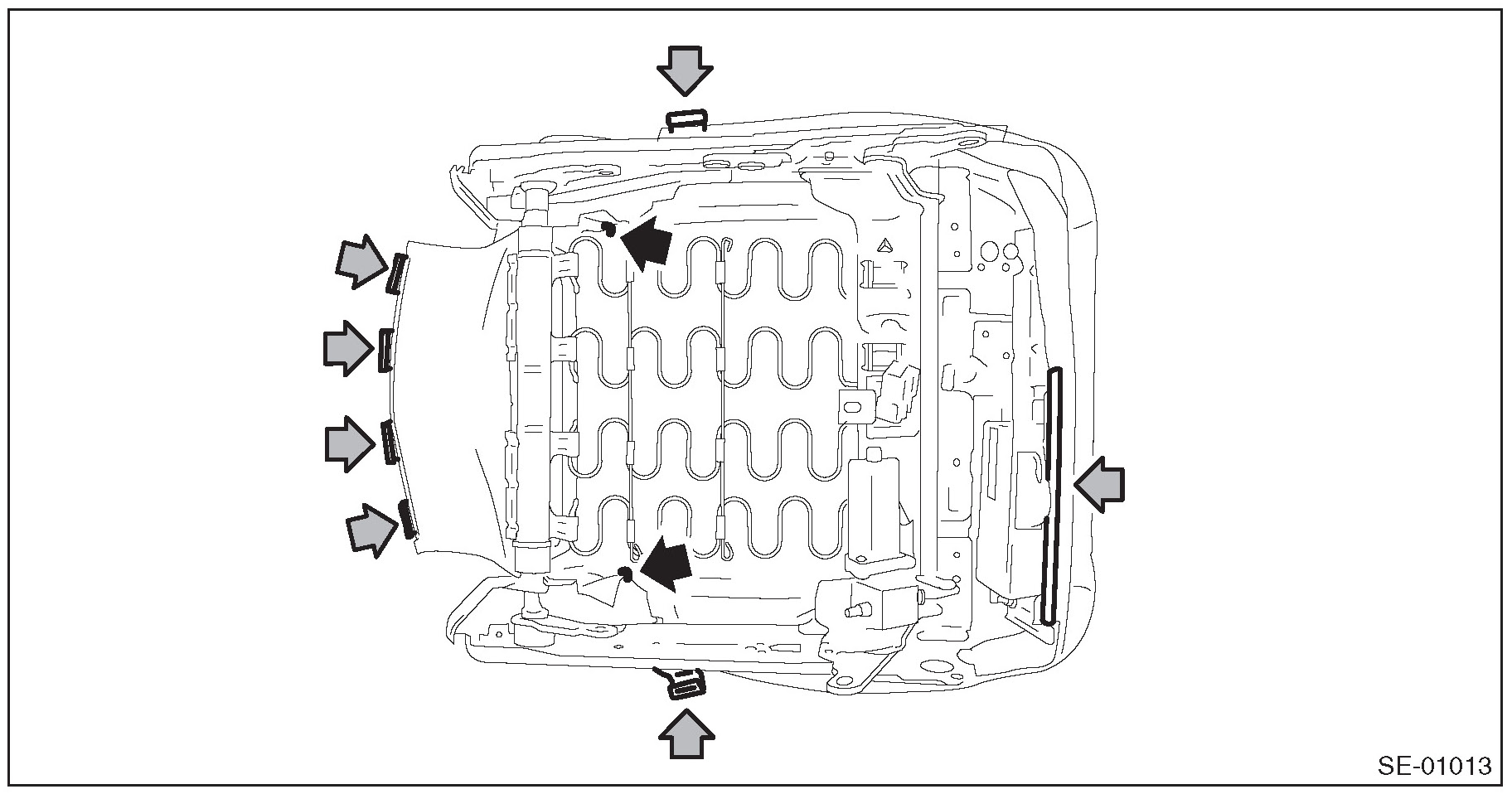 SE-01013