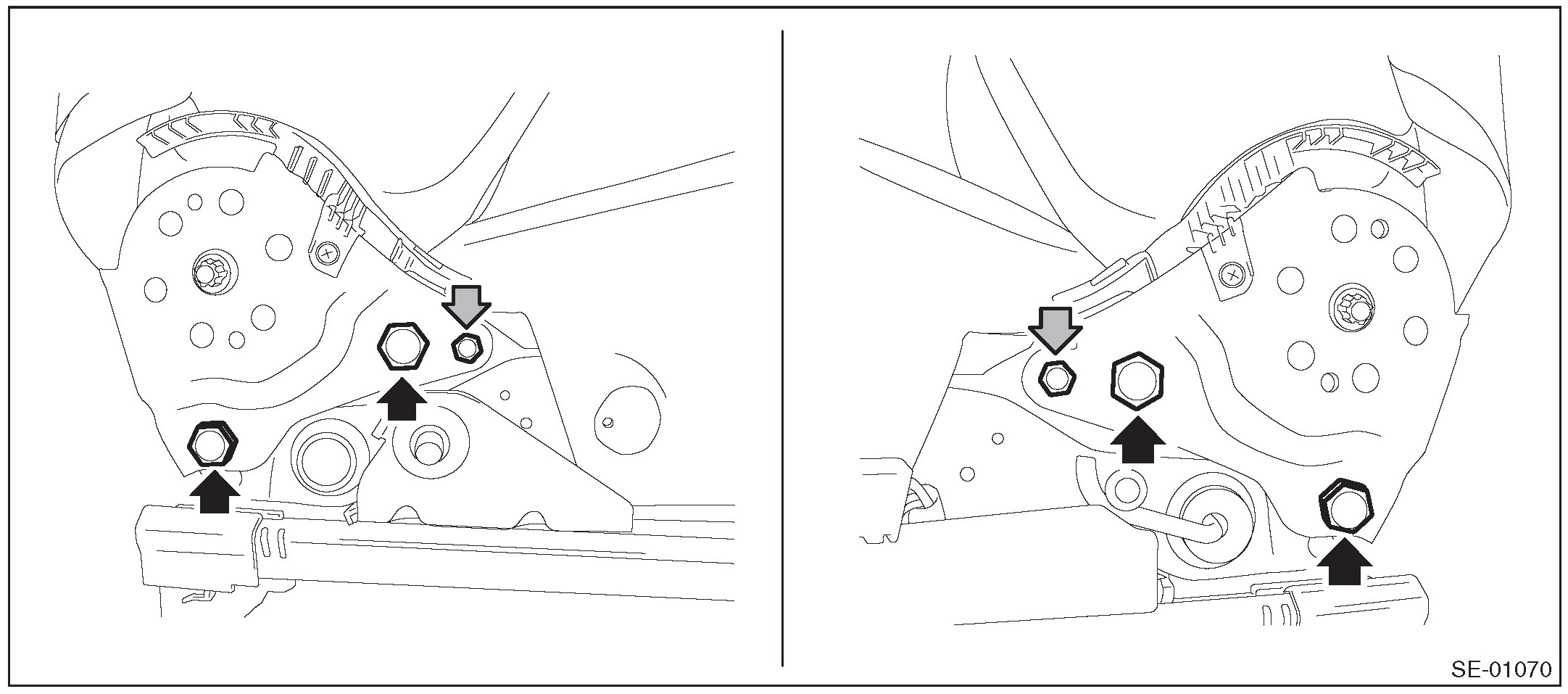 SE-01070