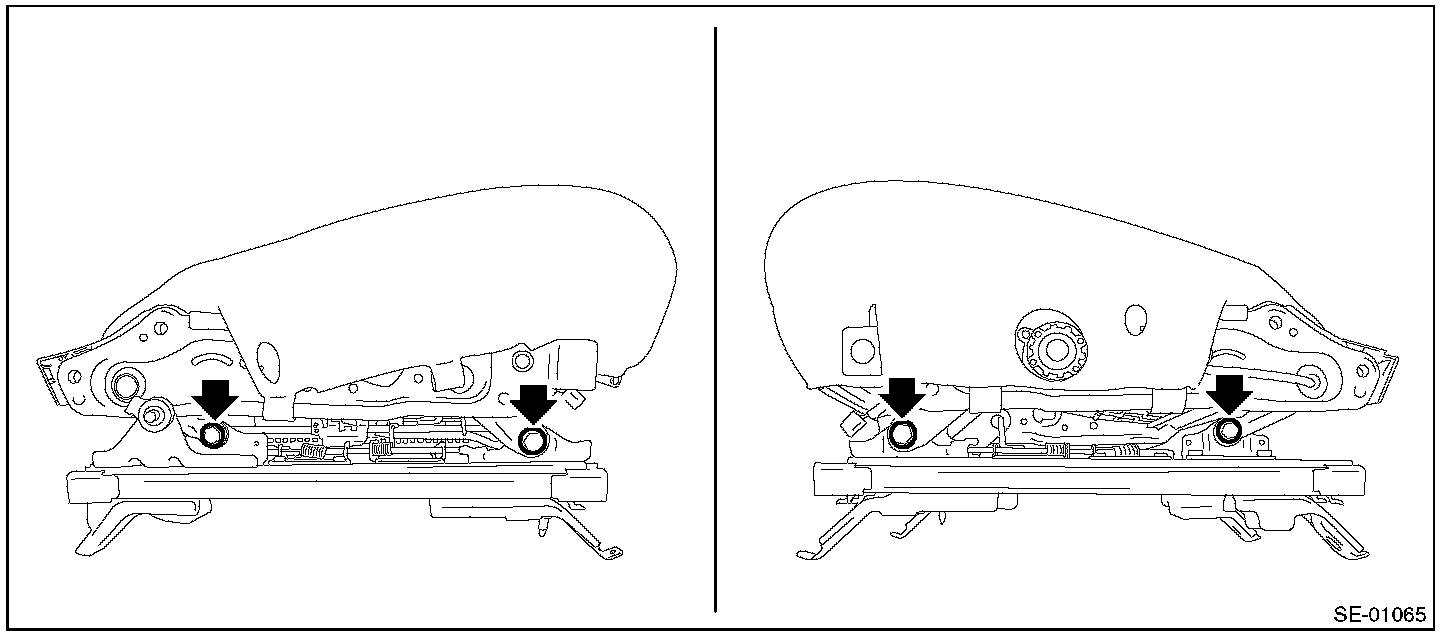 SE-01065