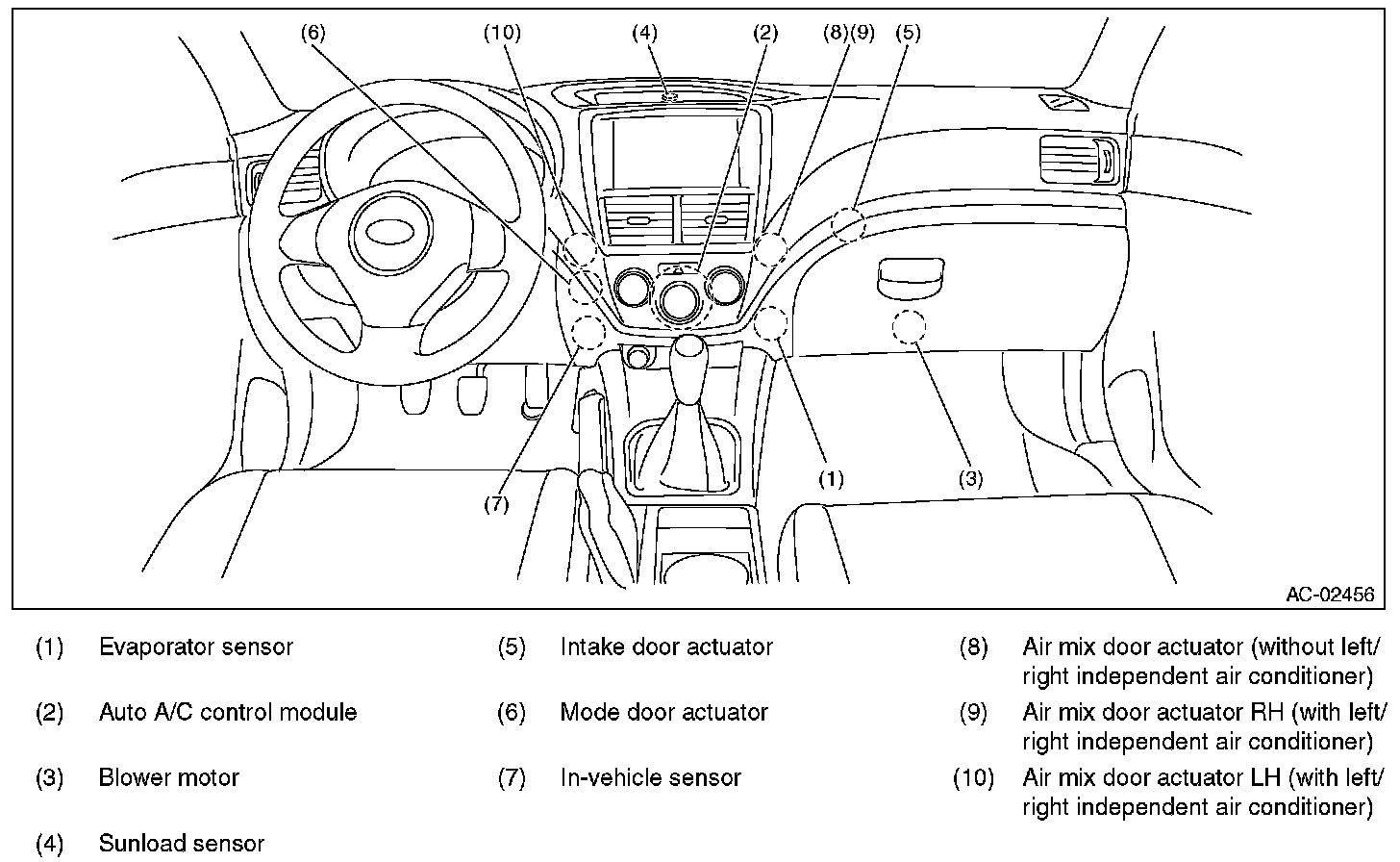 (6) (10) (4) (2) (8)(9) (5)

(7) (1) (3)

AC-02456

(1) Evaporator sensor

(2) Auto A/C control module

(3) Blower motor

(4) Sunload sensor

(5) Intake door actuator

(6) Mode door actuator

(7) In-vehicle sensor

(8) Air mix door actuator (without left/right independent air conditioner)

(9) Air mix door actuator RH (with left/right independent air conditioner)

(10) Air mix door actuator LH (with left/right independent air conditioner)