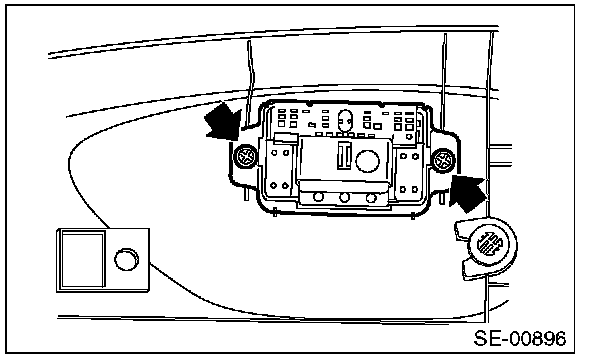 SE-00896