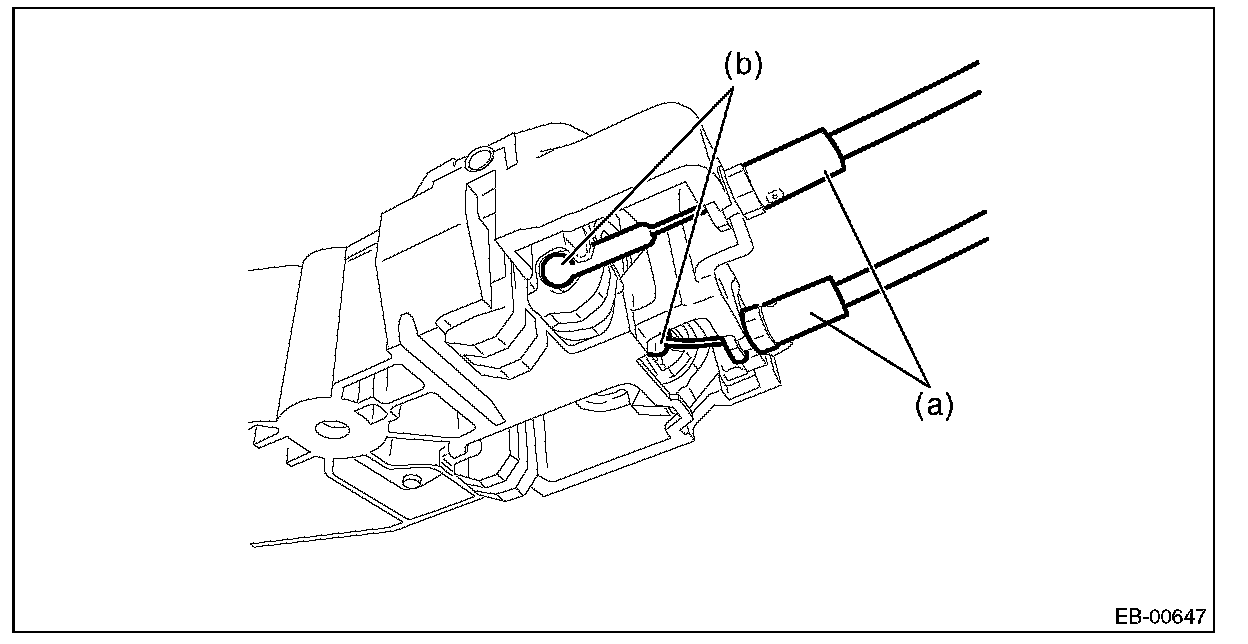 (b)

(a)

EB-00647