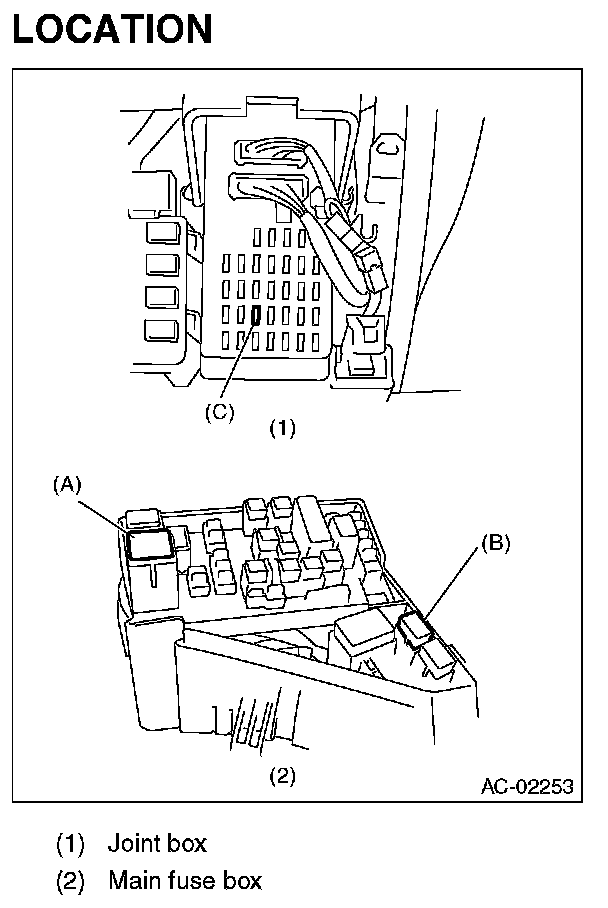 LOCATION

(C)

(1)

(A)

(B)

(2)

AC-02253

(1) Joint box

(2) Main fuse box