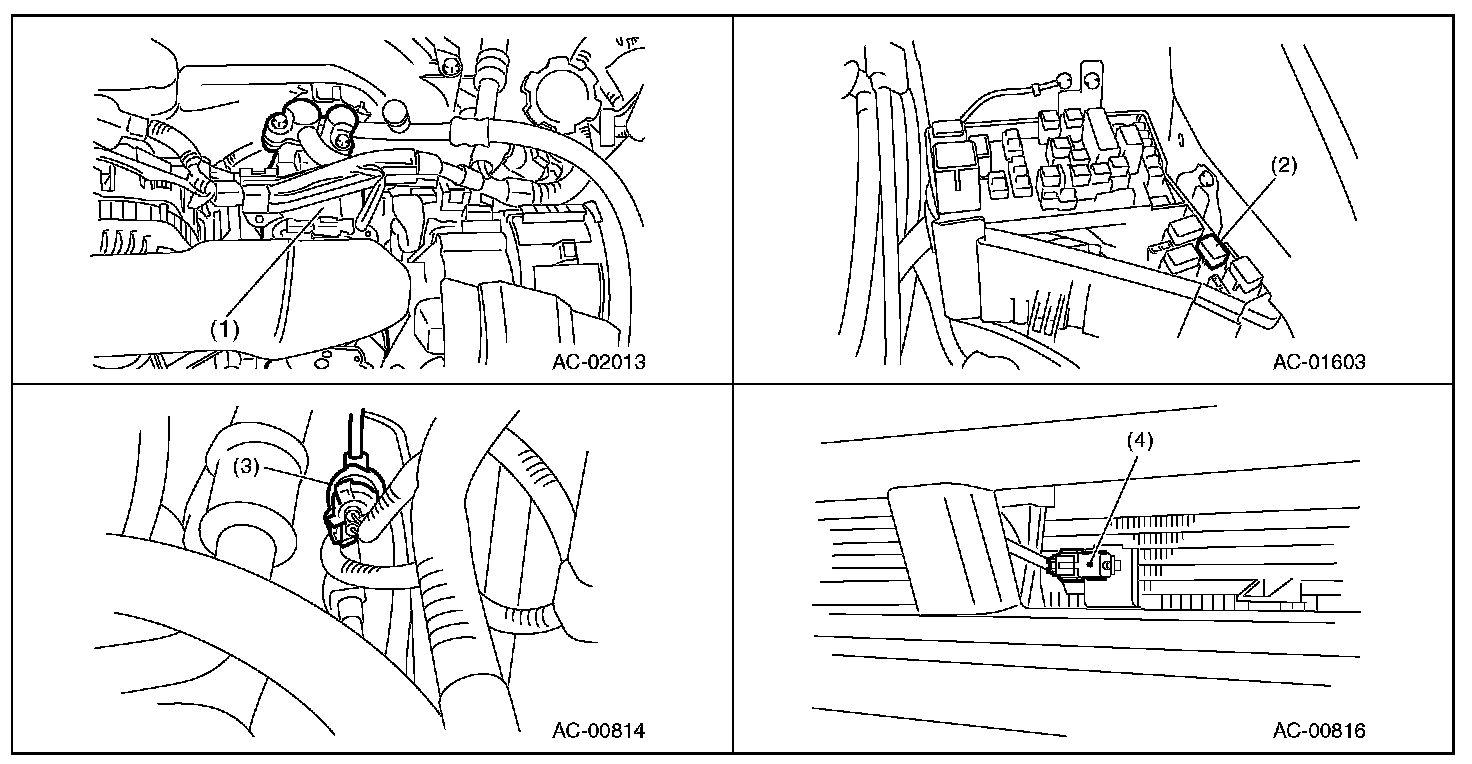 (1)

AC-02013

(2)

AC-01603

(3)

AC-00814

(4)

AC-00816