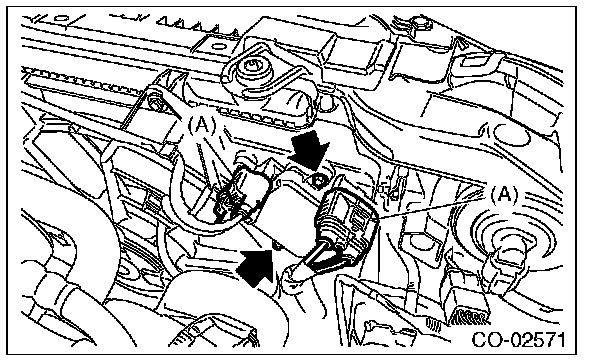 (A)

(A)

CO-02571