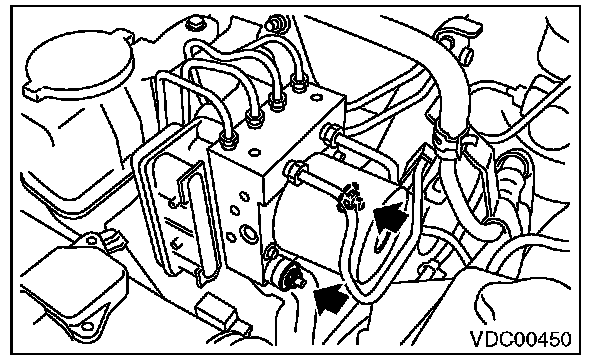 VDC00450