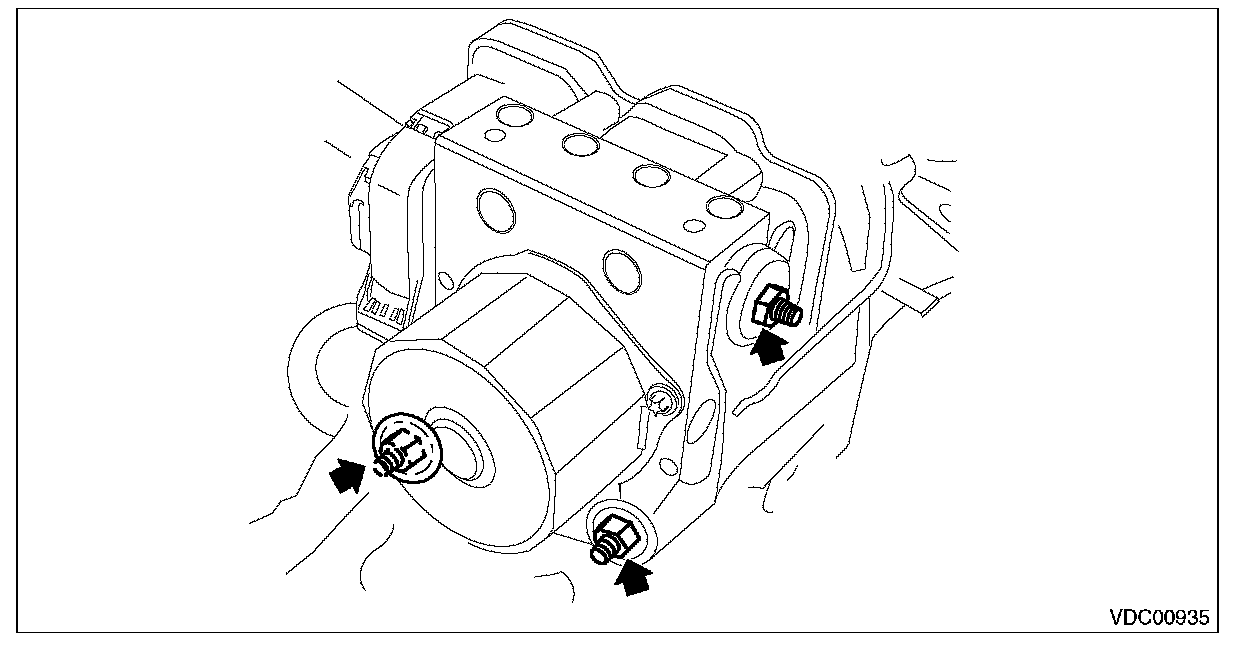 VDC00935