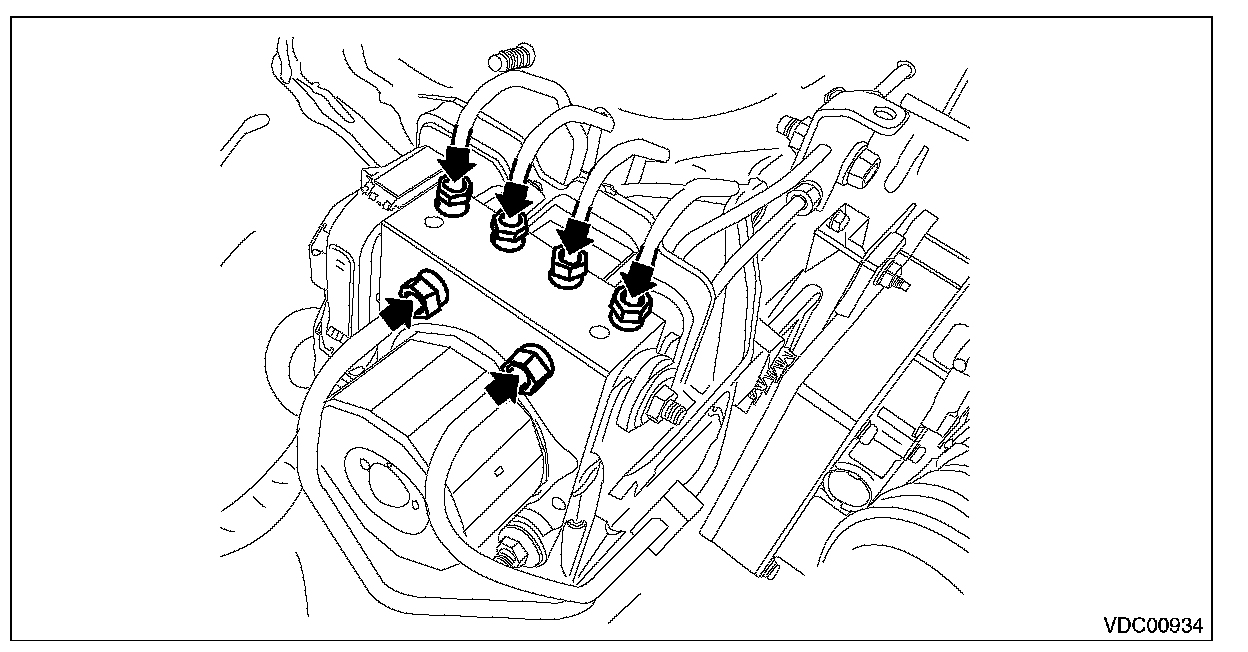 VDC00934