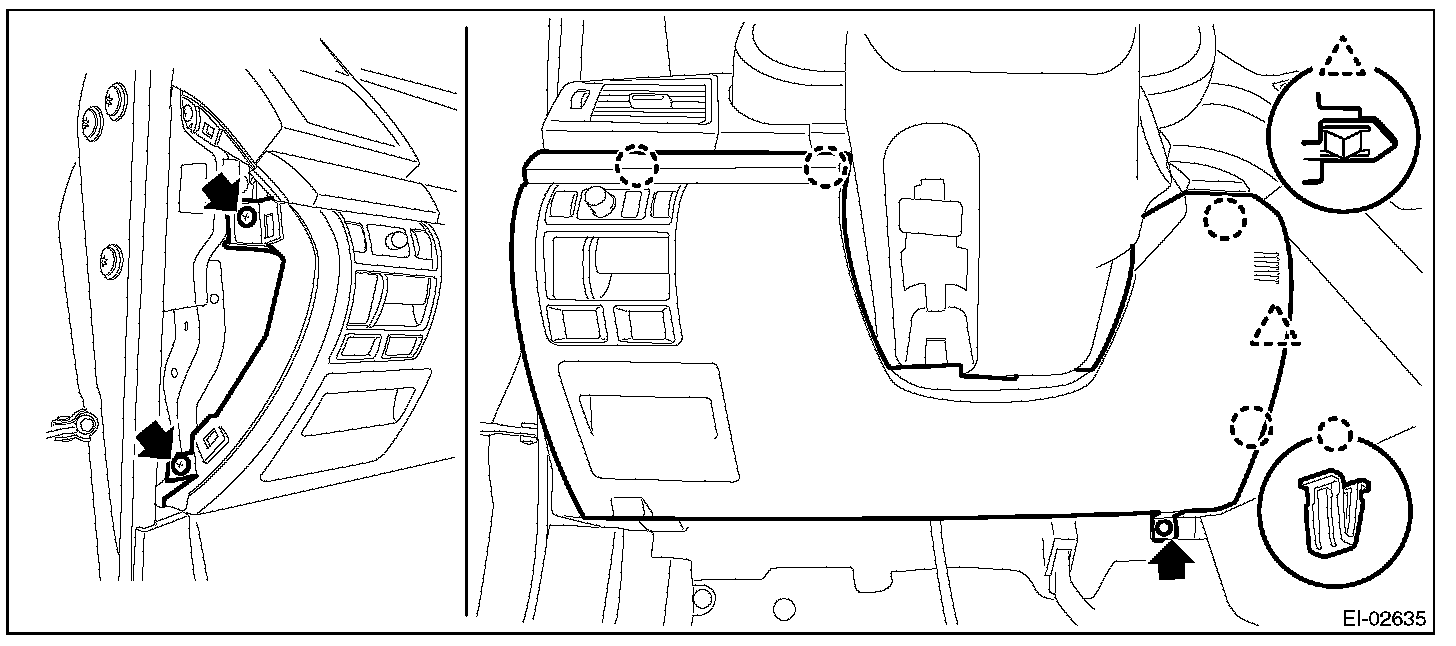 EI-02635