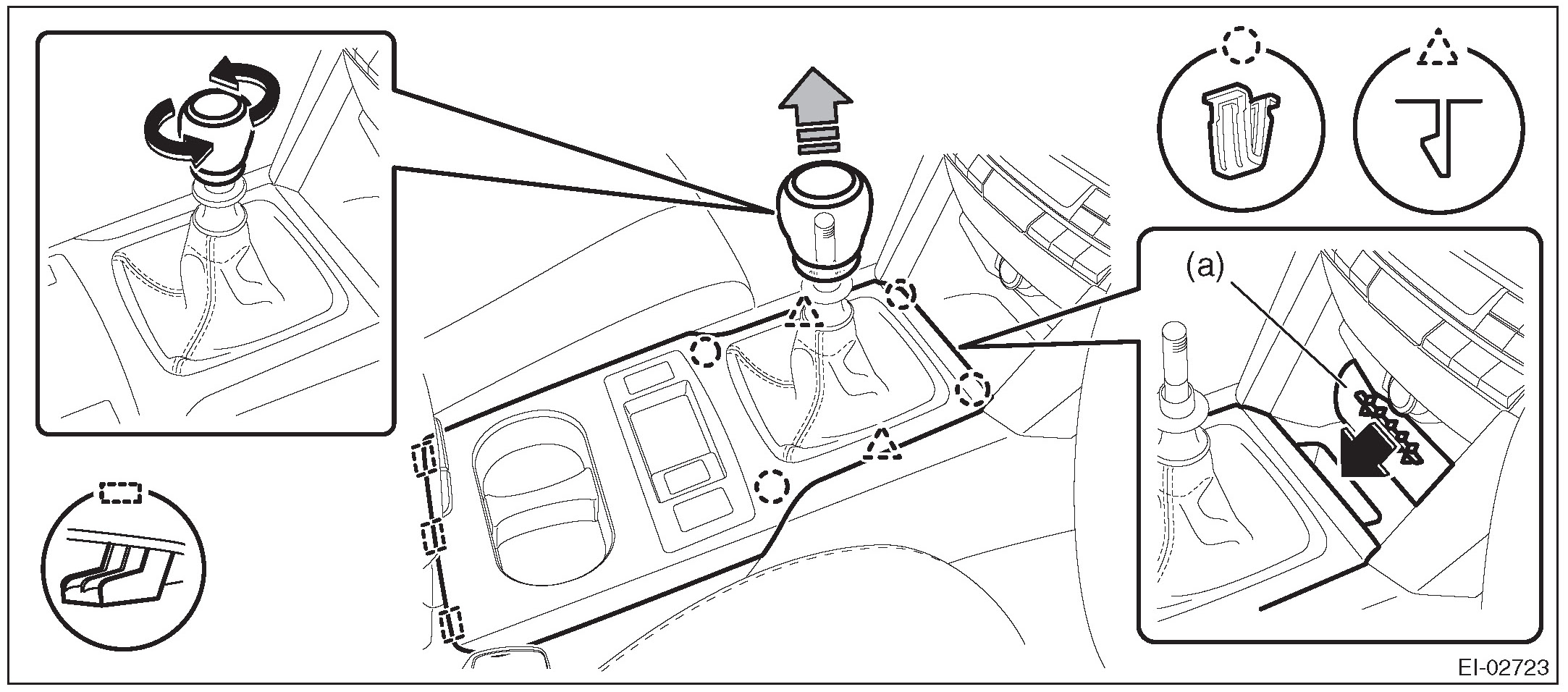 (a)

EI-02723