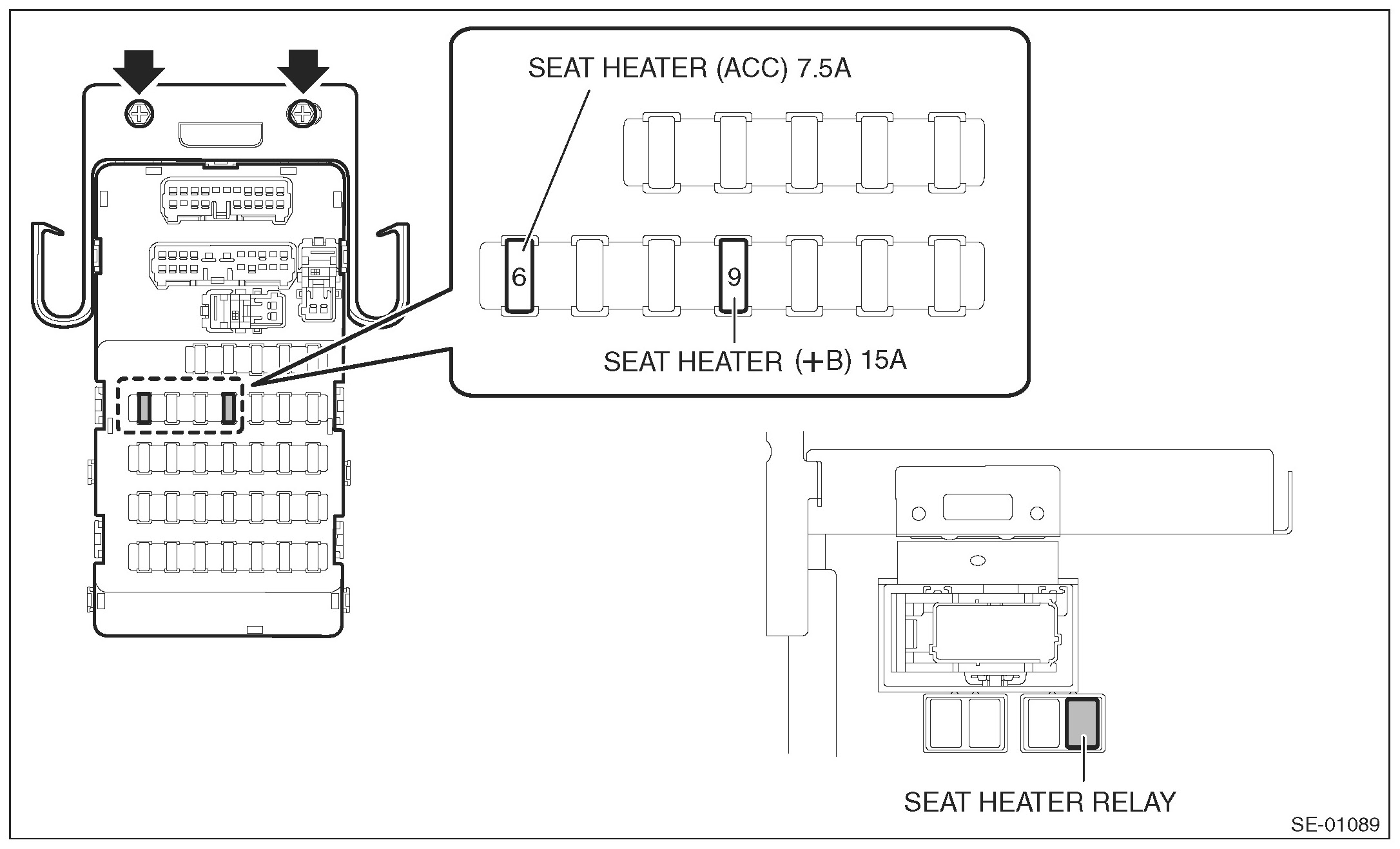 SEAT HEATER (ACC) 7.5A

6

9

SEAT HEATER (+B) 15A

SEAT HEATER RELAY

SE-01089