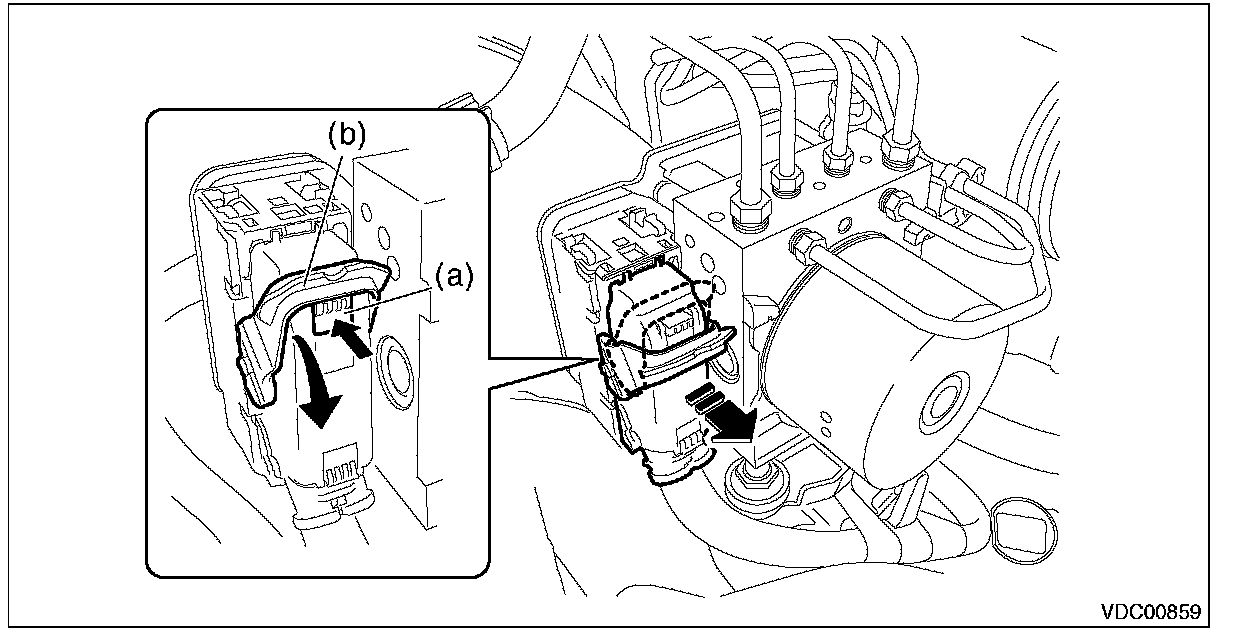 (b)
(a)
VDC00859