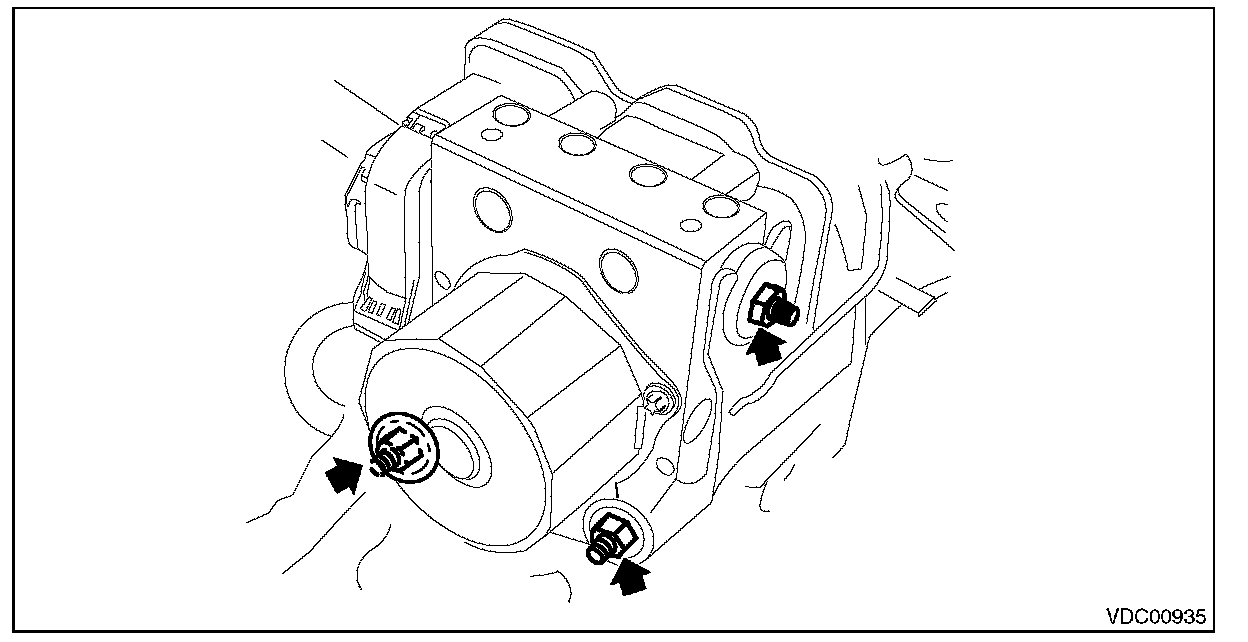 VDC00935