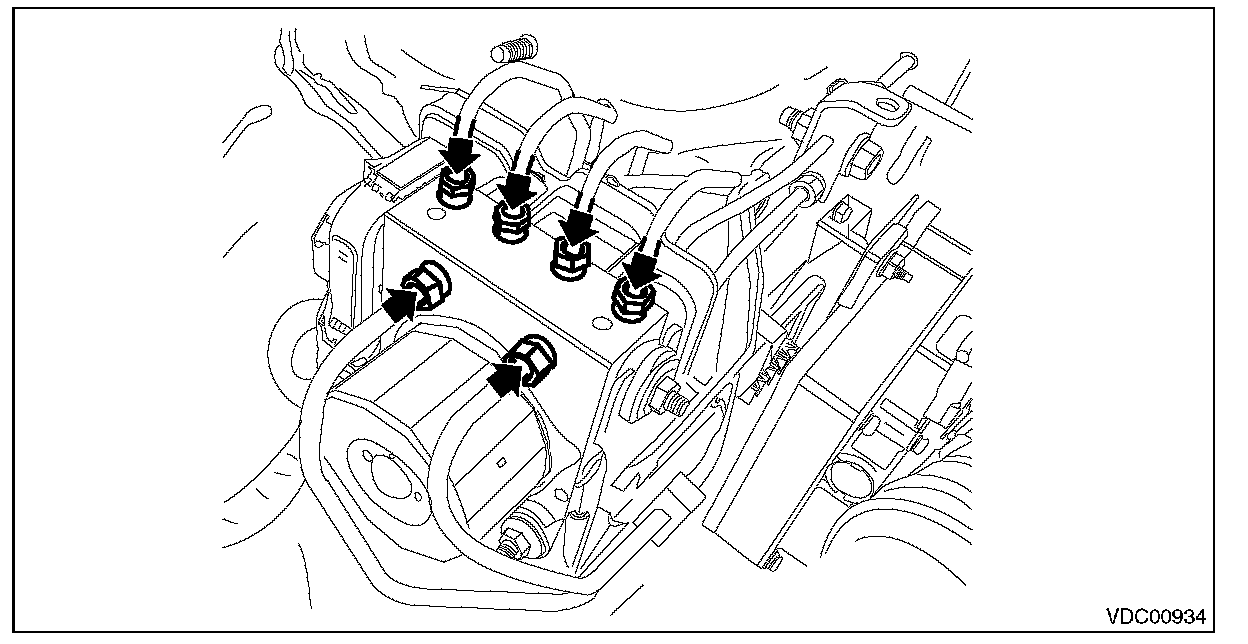 VDC00934