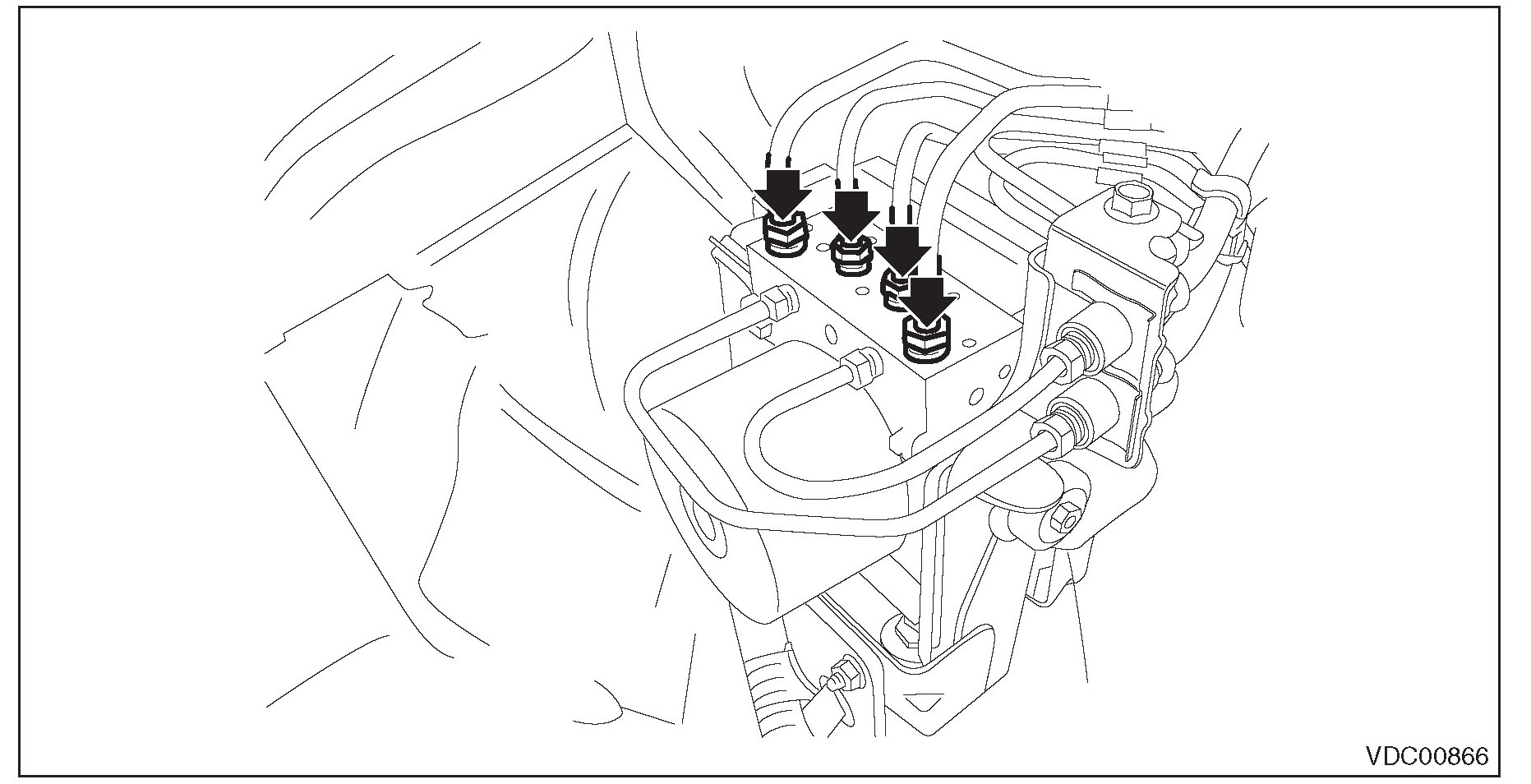 VDC00866