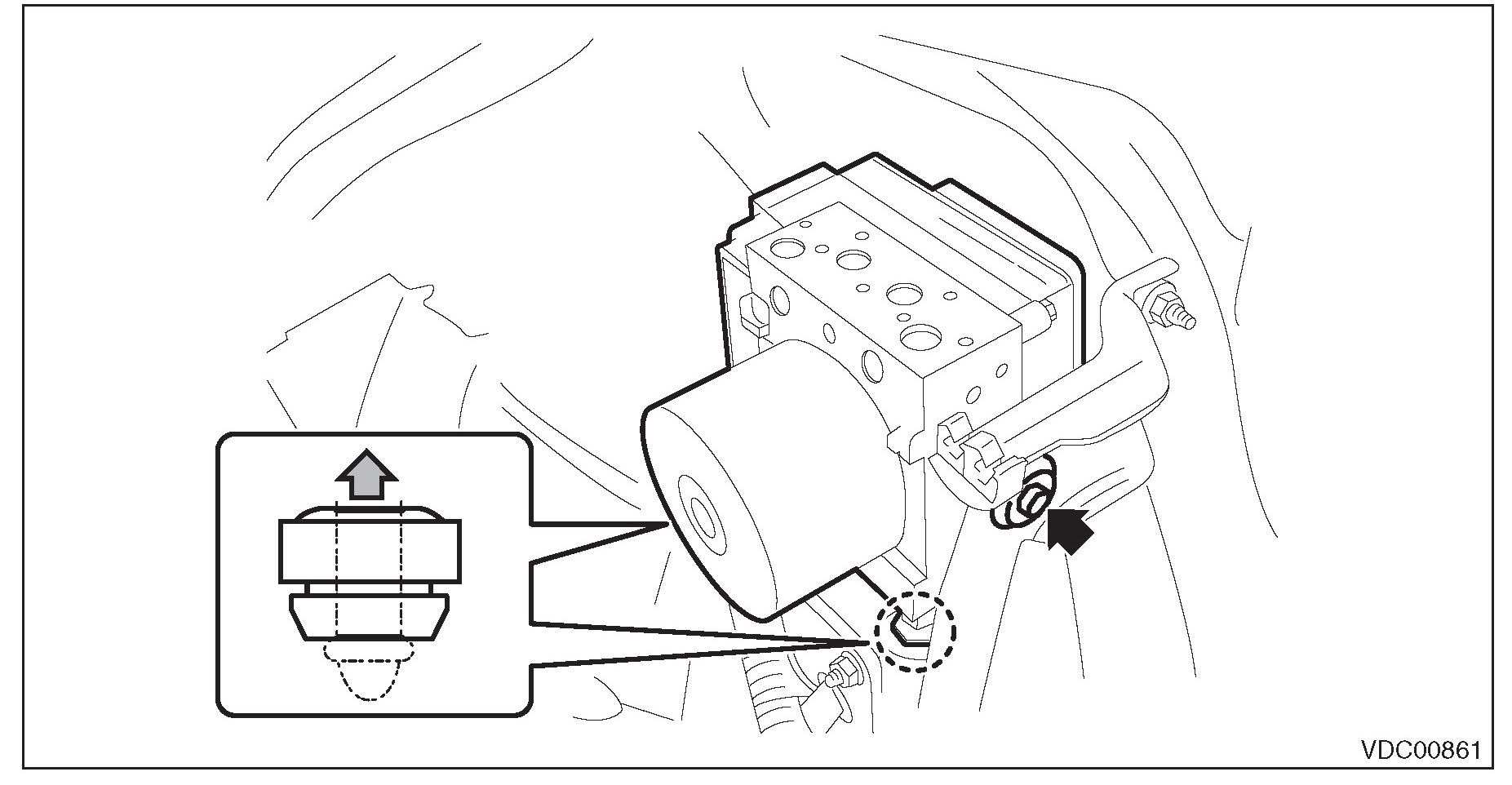 VDC00861