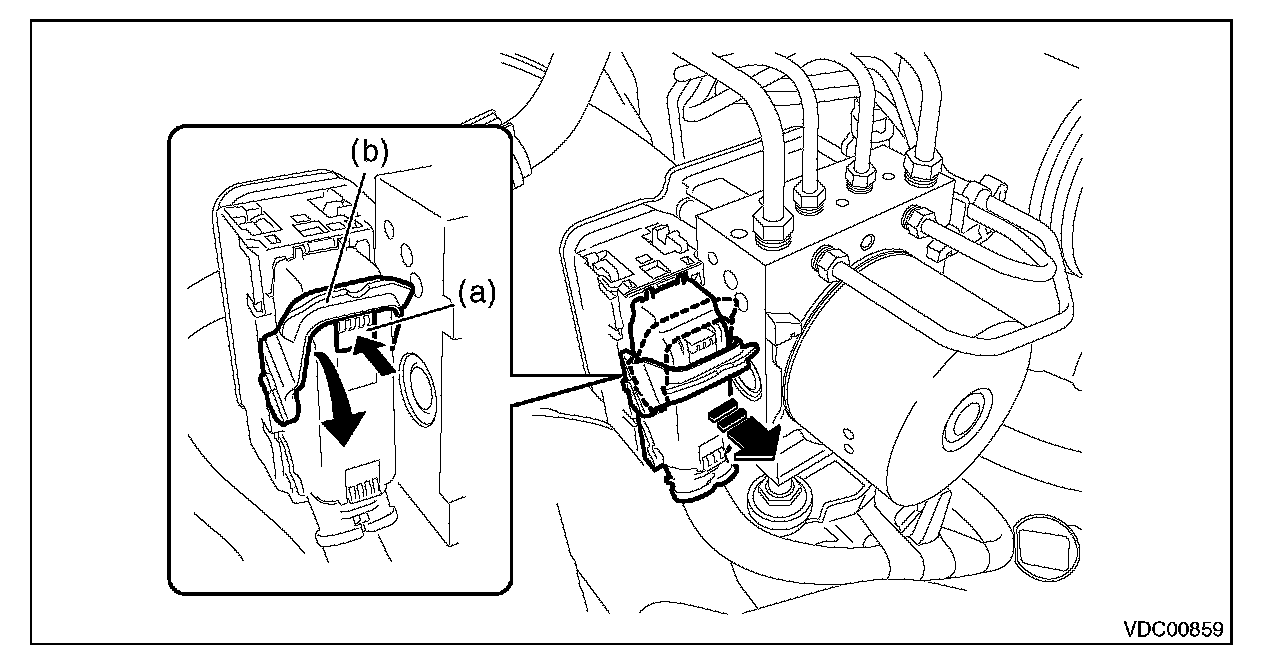 (b)
(a)
VDC00859