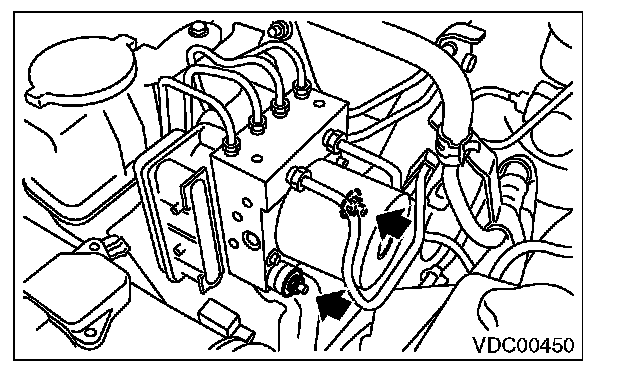 VDC00450