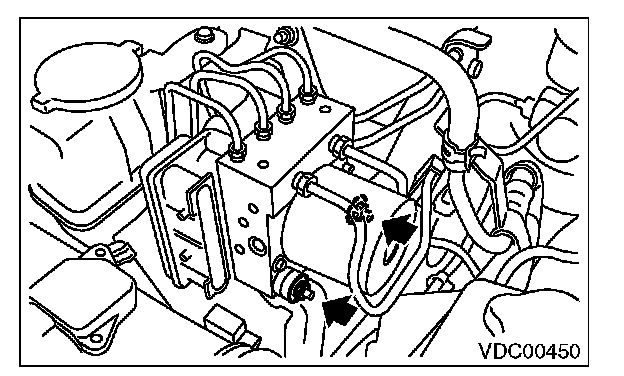 VDC00450