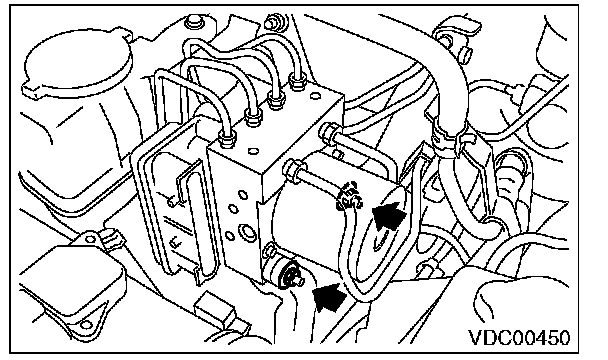 VDC00450