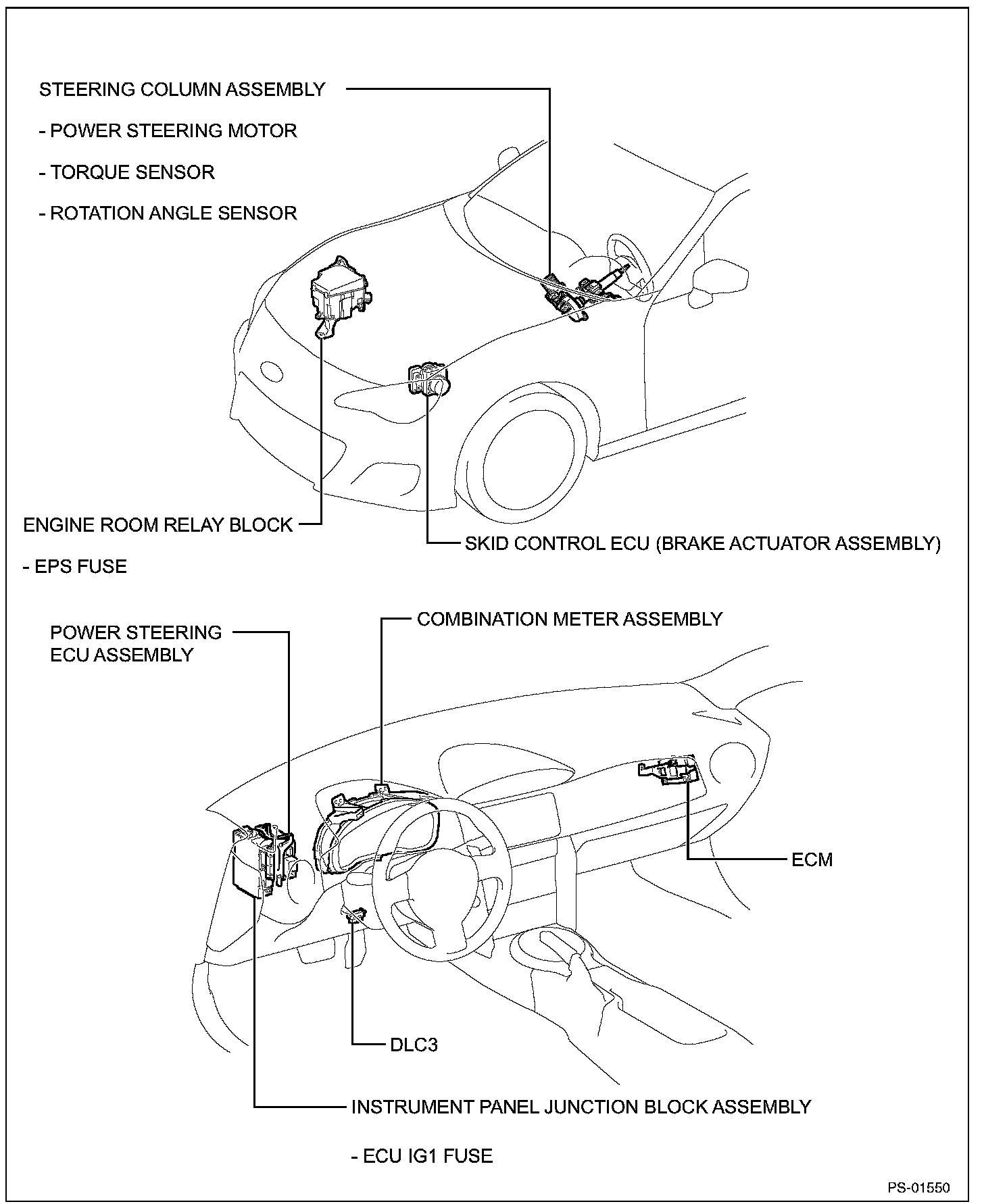 STEERING COLUMN ASSEMBLY

- POWER STEERING MOTOR

- TORQUE SENSOR

- ROTATION ANGLE SENSOR

ENGINE ROOM RELAY BLOCK

- EPS FUSE

SKID CONTROL ECU (BRAKE ACTUATOR ASSEMBLY)

POWER STEERING ECU ASSEMBLY

COMBINATION METER ASSEMBLY

ECM

DLC3

INSTRUMENT PANEL JUNCTION BLOCK ASSEMBLY

- ECU IG1 FUSE

PS-01550