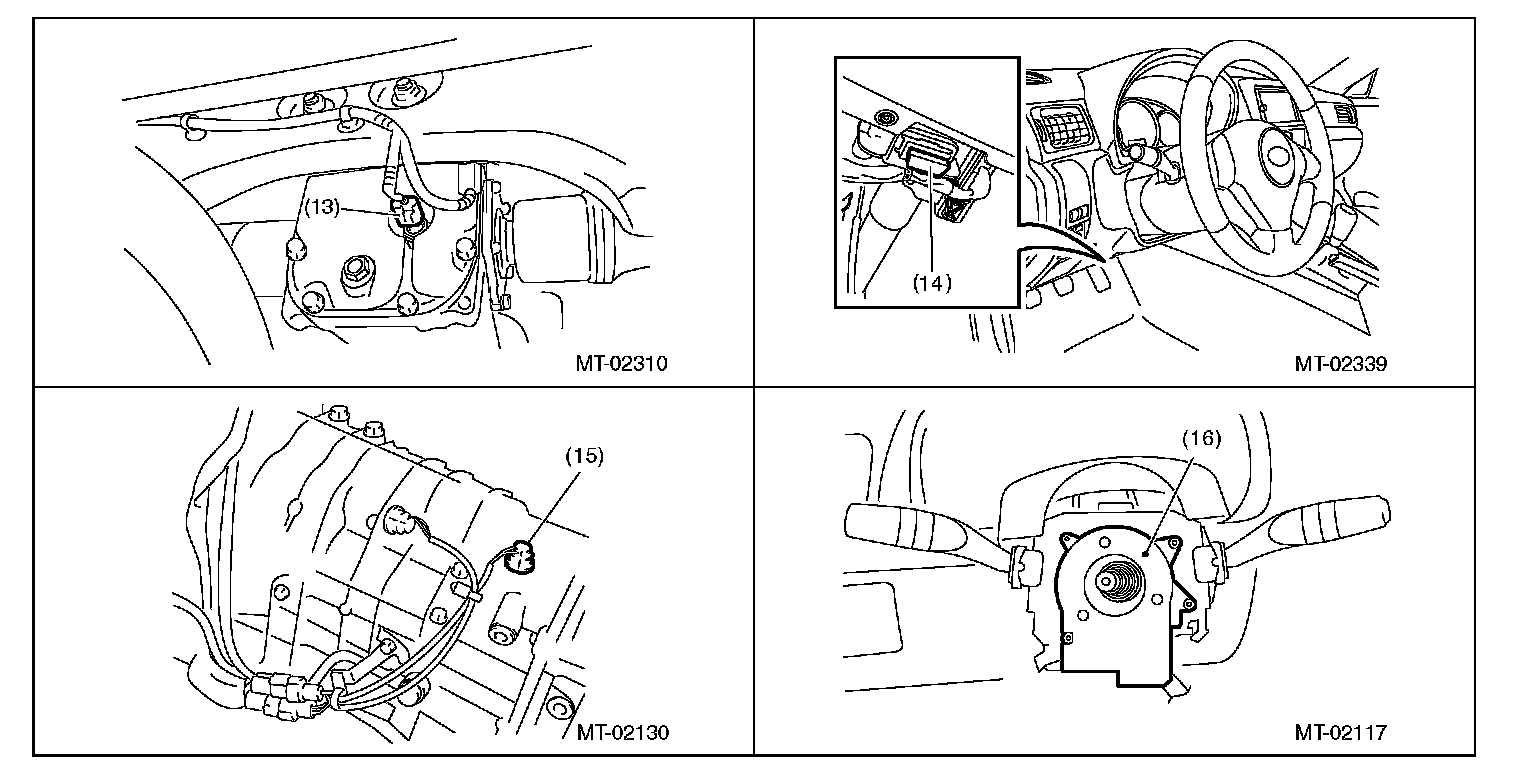 (13)

MT-02310

(14)

MT-02339

(15)

MT-02130

(16)

MT-02117