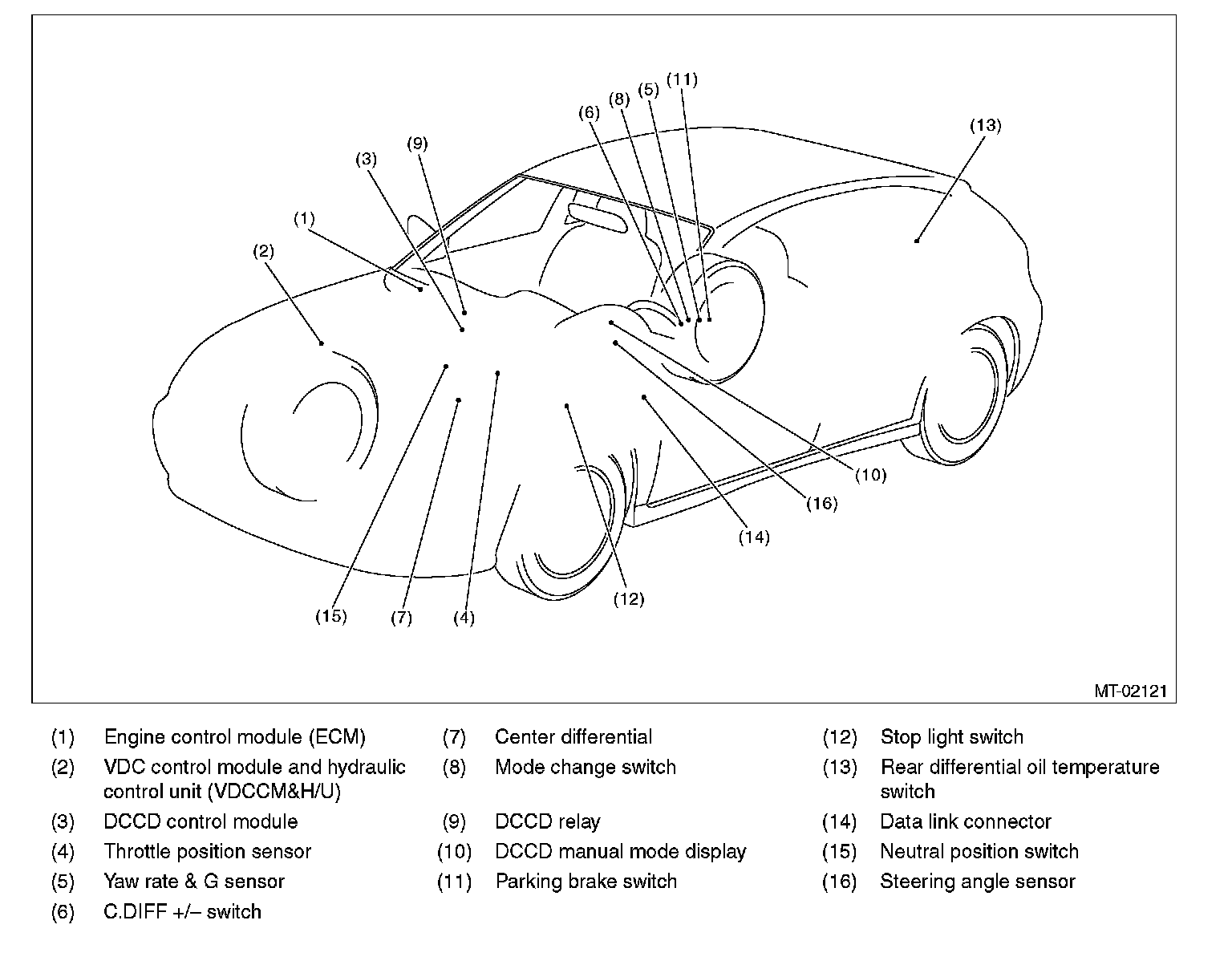 (11)
(5)
(8)
(6)
(13)
(9)
(3)
(1)
(2)
(10)
(16)
(14)
(12)
(15)
(7)
(4)

MT-02121

(1) Engine control module (ECM)
(2) VDC control module and hydraulic control unit (VDCCM&H/U)
(3) DCCD control module
(4) Throttle position sensor
(5) Yaw rate & G sensor
(6) C.DIFF +/– switch

(7) Center differential
(8) Mode change switch
(9) DCCD relay
(10) DCCD manual mode display
(11) Parking brake switch

(12) Stop light switch
(13) Rear differential oil temperature switch
(14) Data link connector
(15) Neutral position switch
(16) Steering angle sensor