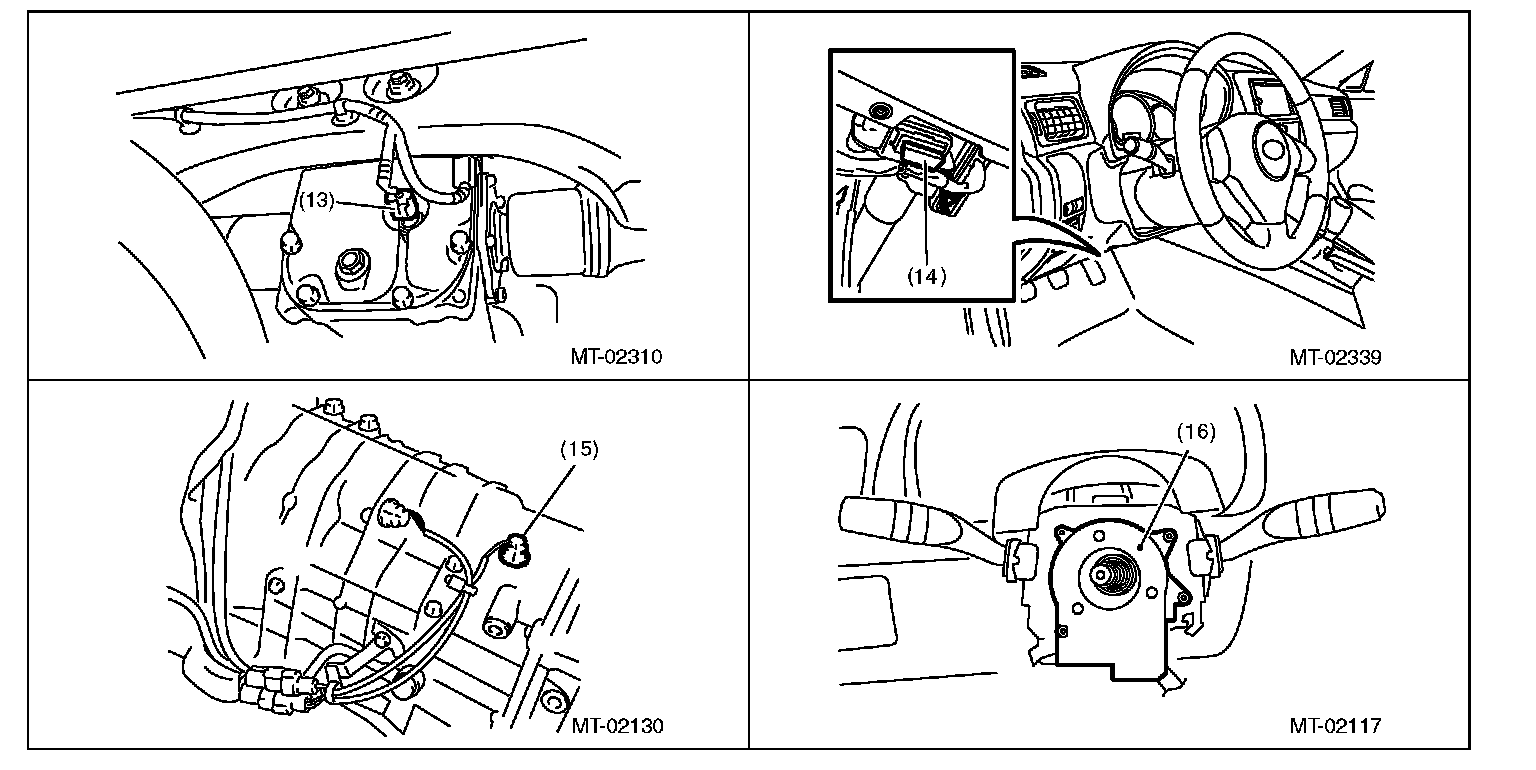 (13)

MT-02310

(14)

MT-02339

(15)

MT-02130

(16)

MT-02117