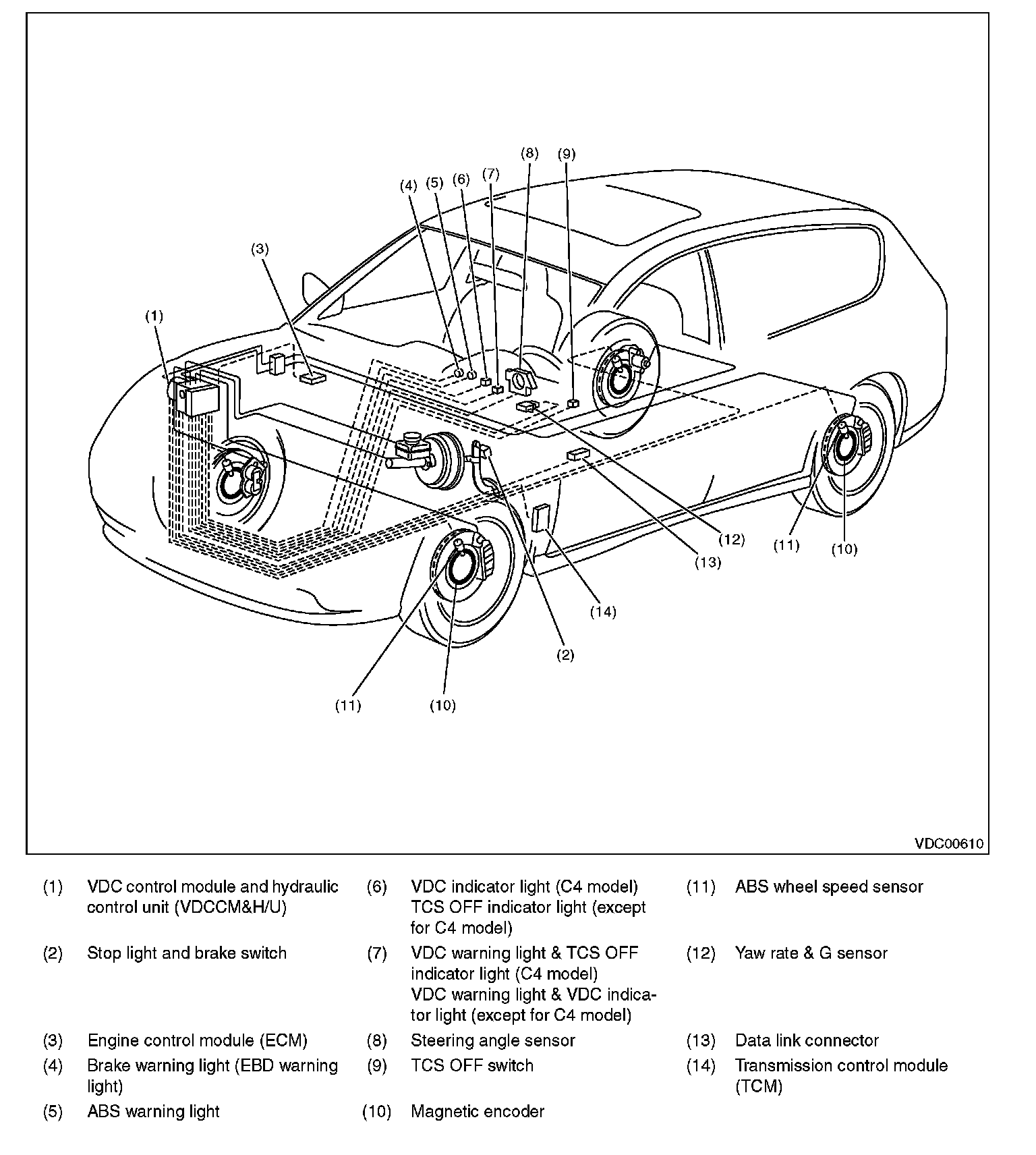 (8) (9)
(4) (5) (6) (7)
(3)
(1)
(12) (11) (10)
(13)
(14)
(2)
(11) (10)

VDC00610

(1) VDC control module and hydraulic control unit (VDCCM&H/U)

(2) Stop light and brake switch

(3) Engine control module (ECM)

(4) Brake warning light (EBD warning light)

(5) ABS warning light

(6) VDC indicator light (C4 model) TCS OFF indicator light (except for C4 model)

(7) VDC warning light & TCS OFF indicator light (C4 model) VDC warning light & VDC indicator light (except for C4 model)

(8) Steering angle sensor

(9) TCS OFF switch

(10) Magnetic encoder

(11) ABS wheel speed sensor

(12) Yaw rate & G sensor

(13) Data link connector

(14) Transmission control module (TCM)