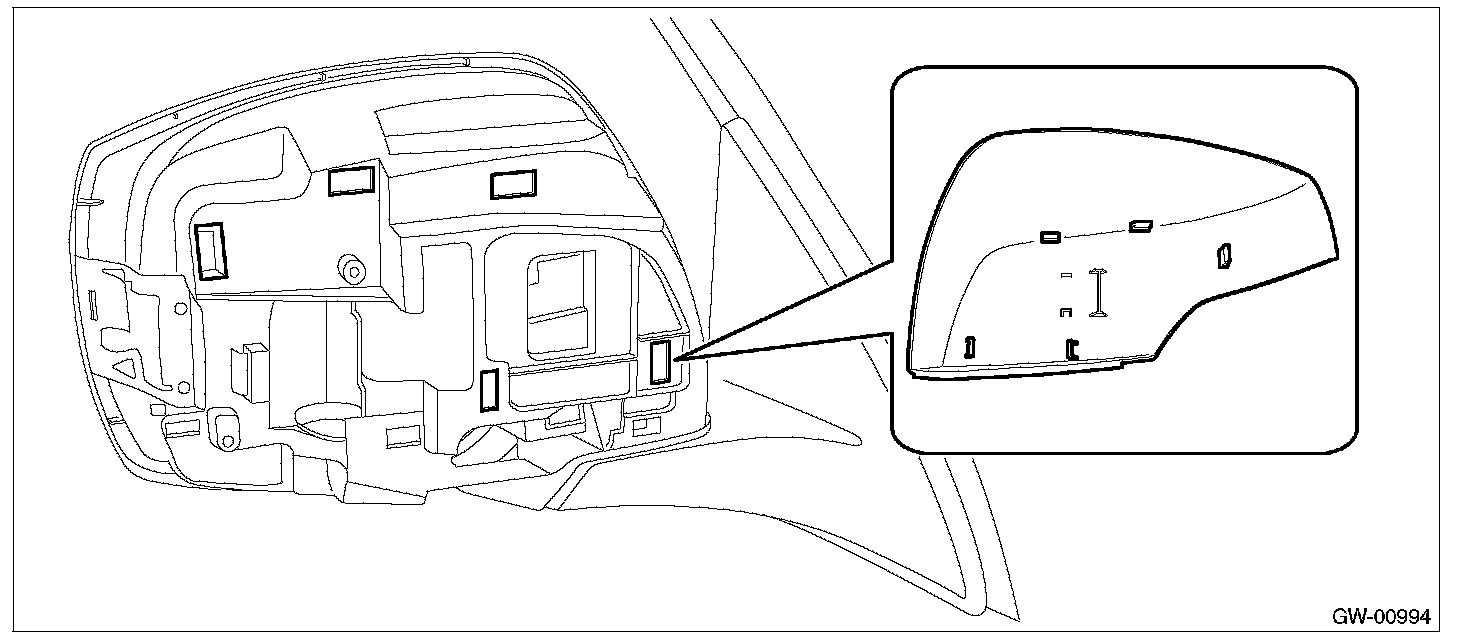 GW-00994