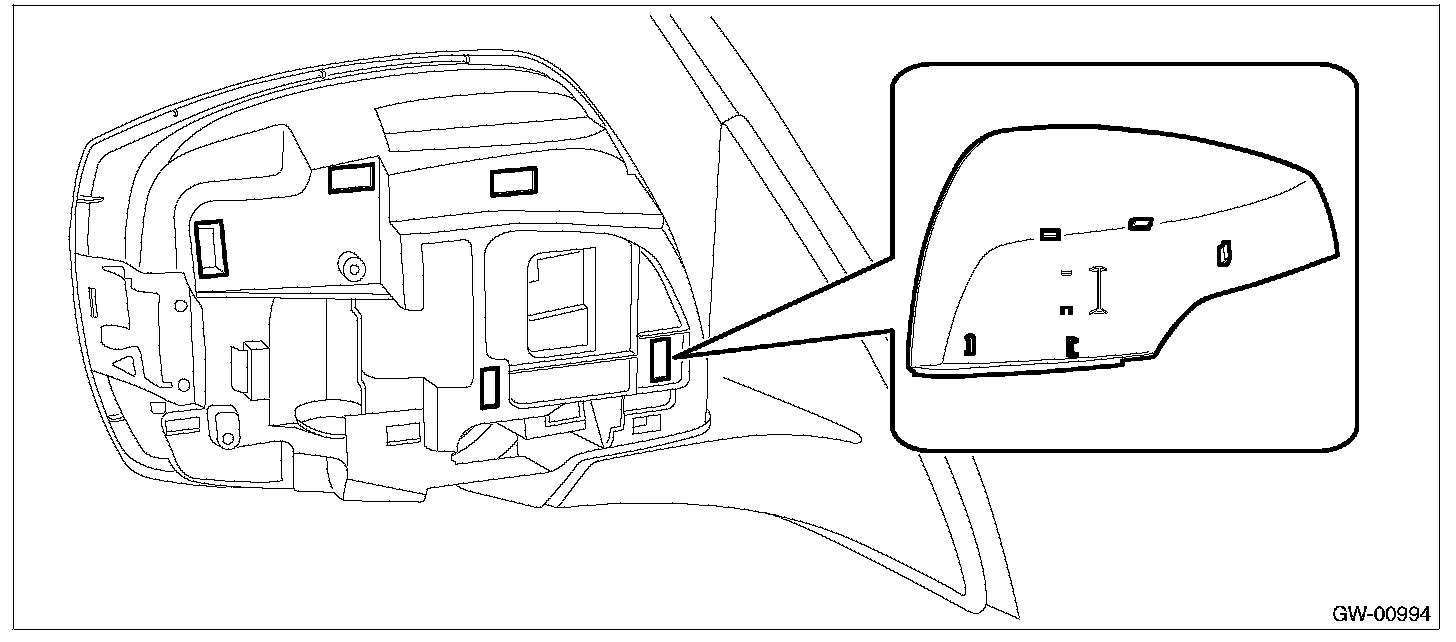 GW-00994