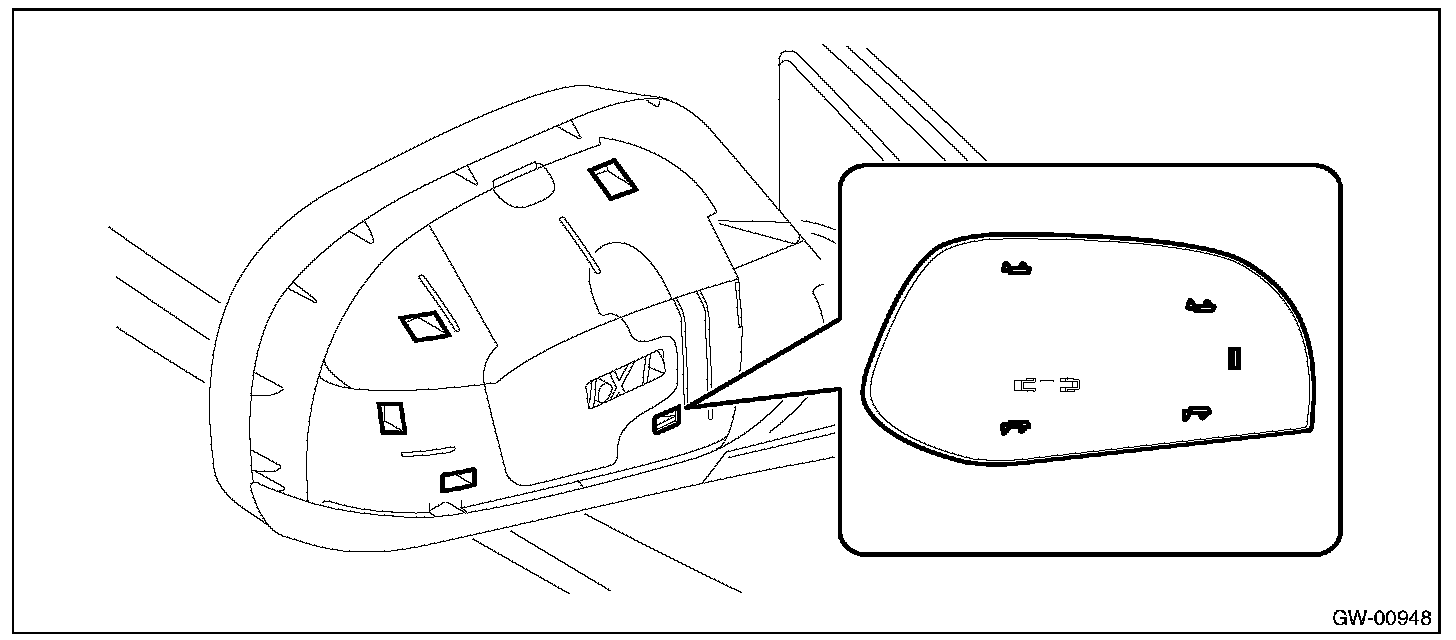 GW-00948