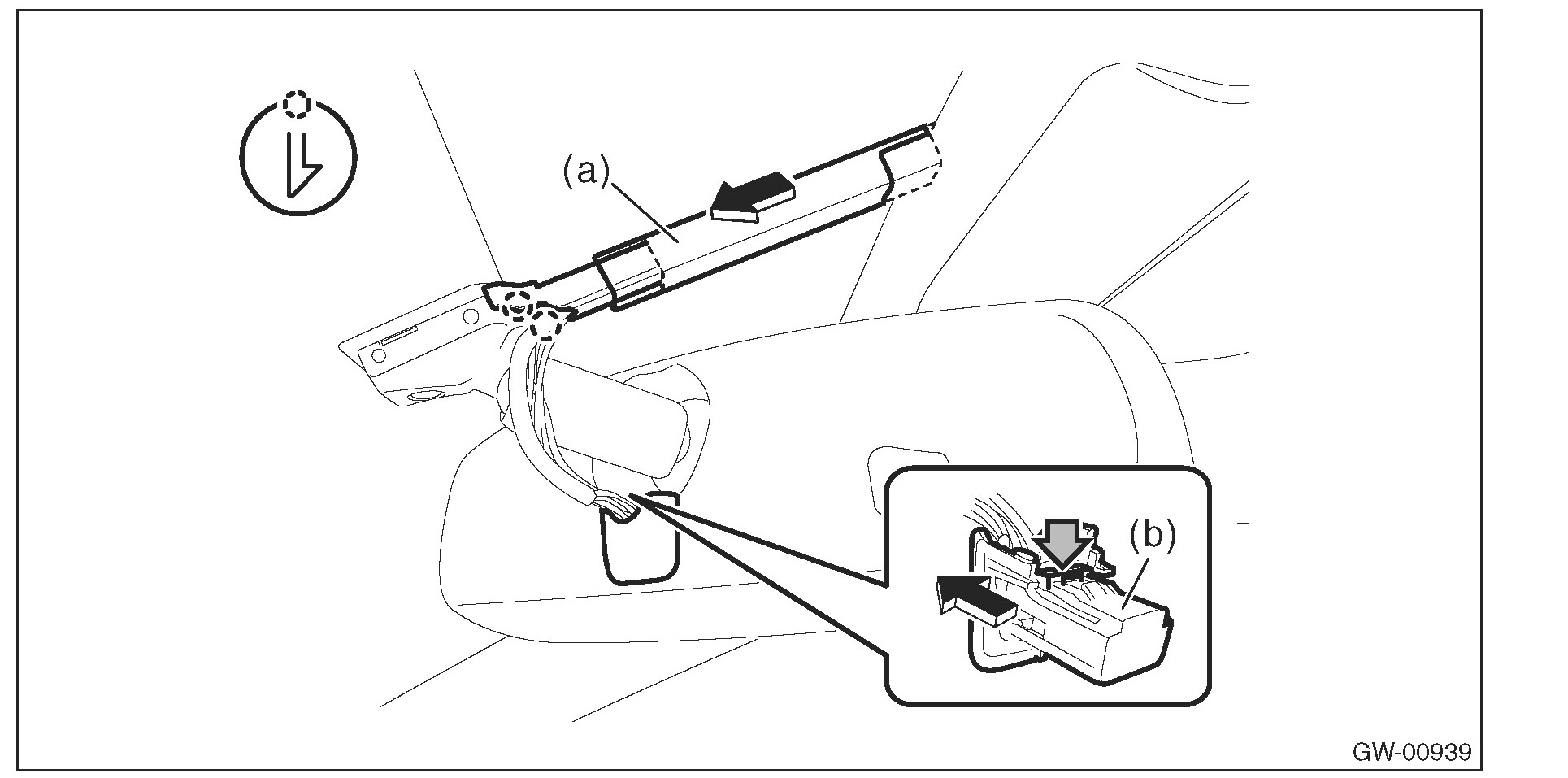 (a)

(b)

GW-00939