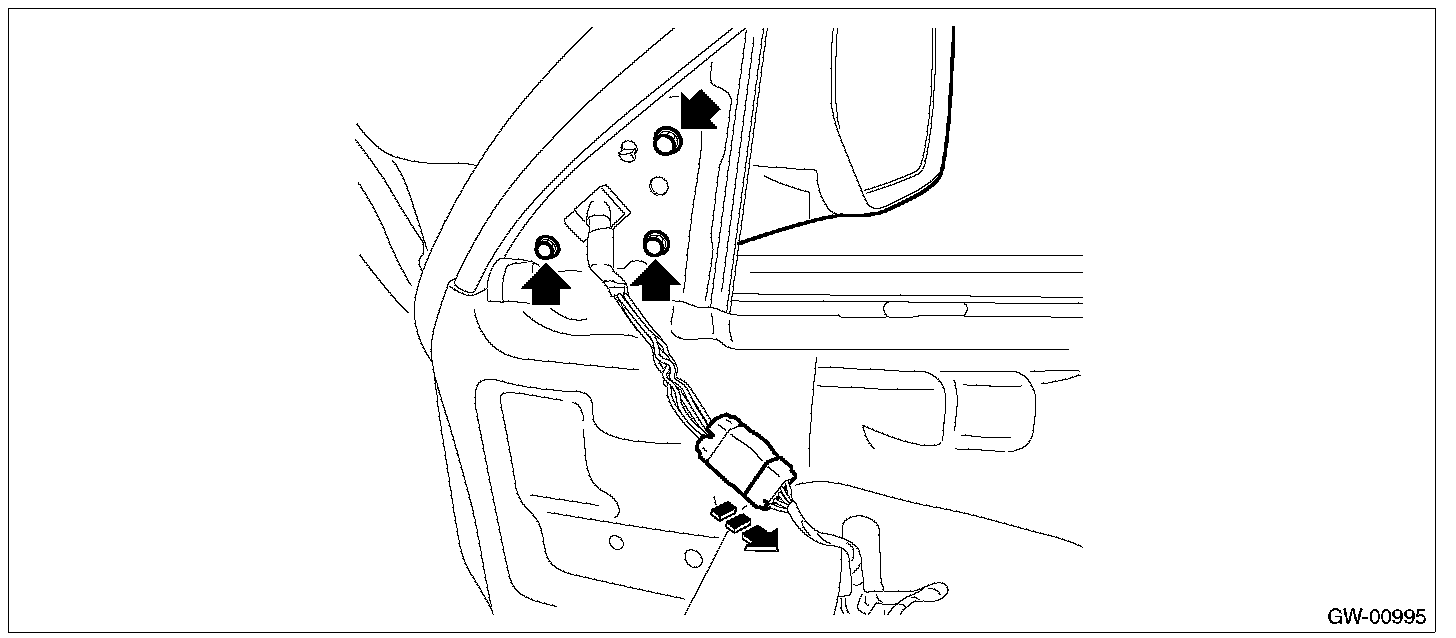 GW-00995