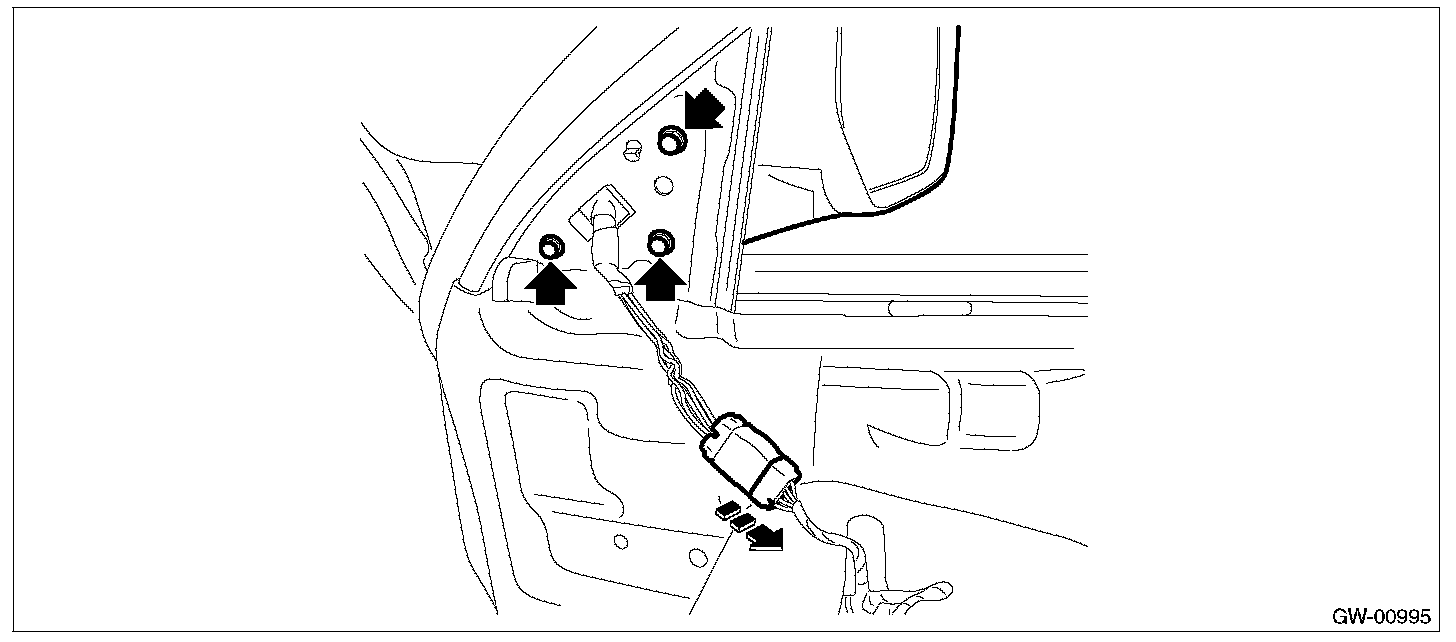 GW-00995