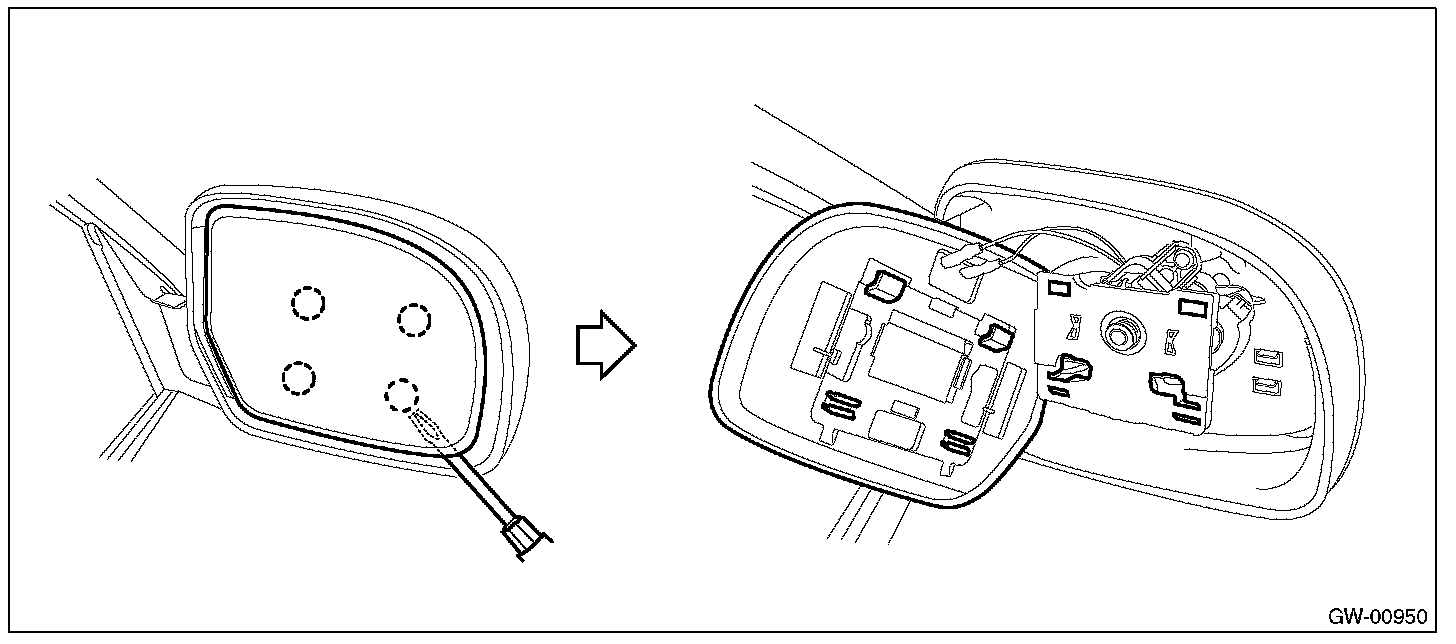 GW-00950