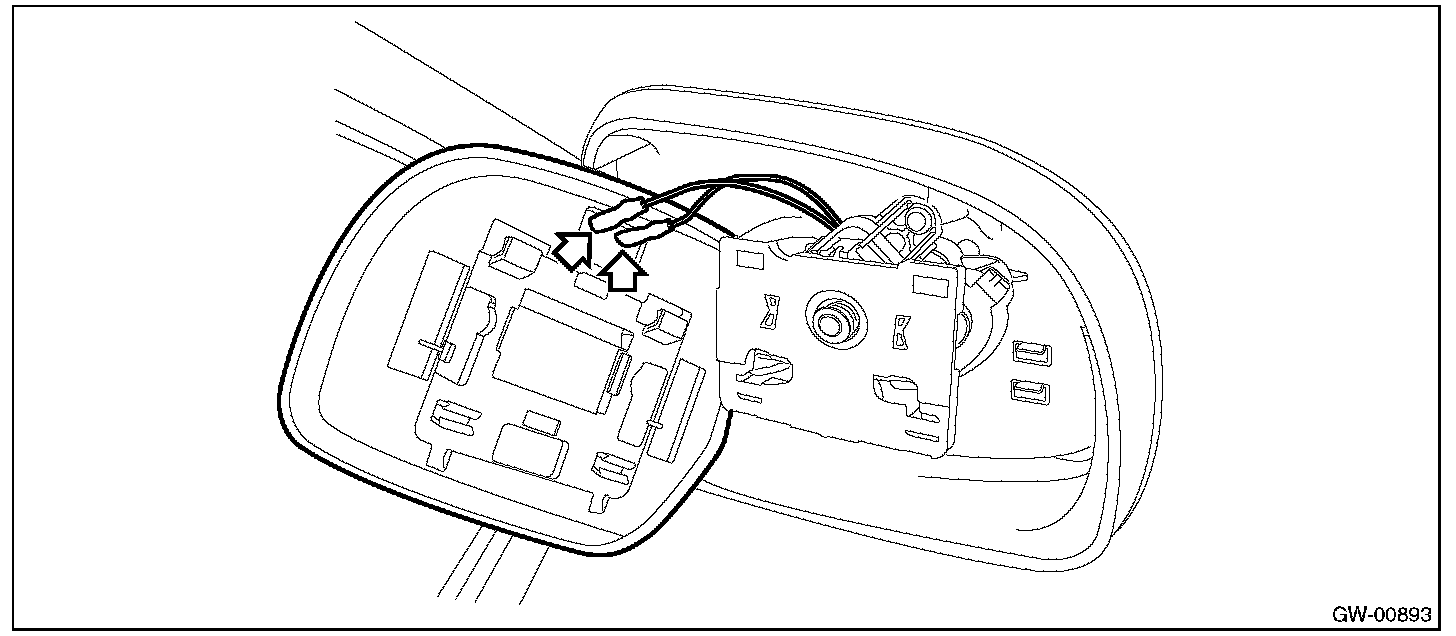 GW-00893