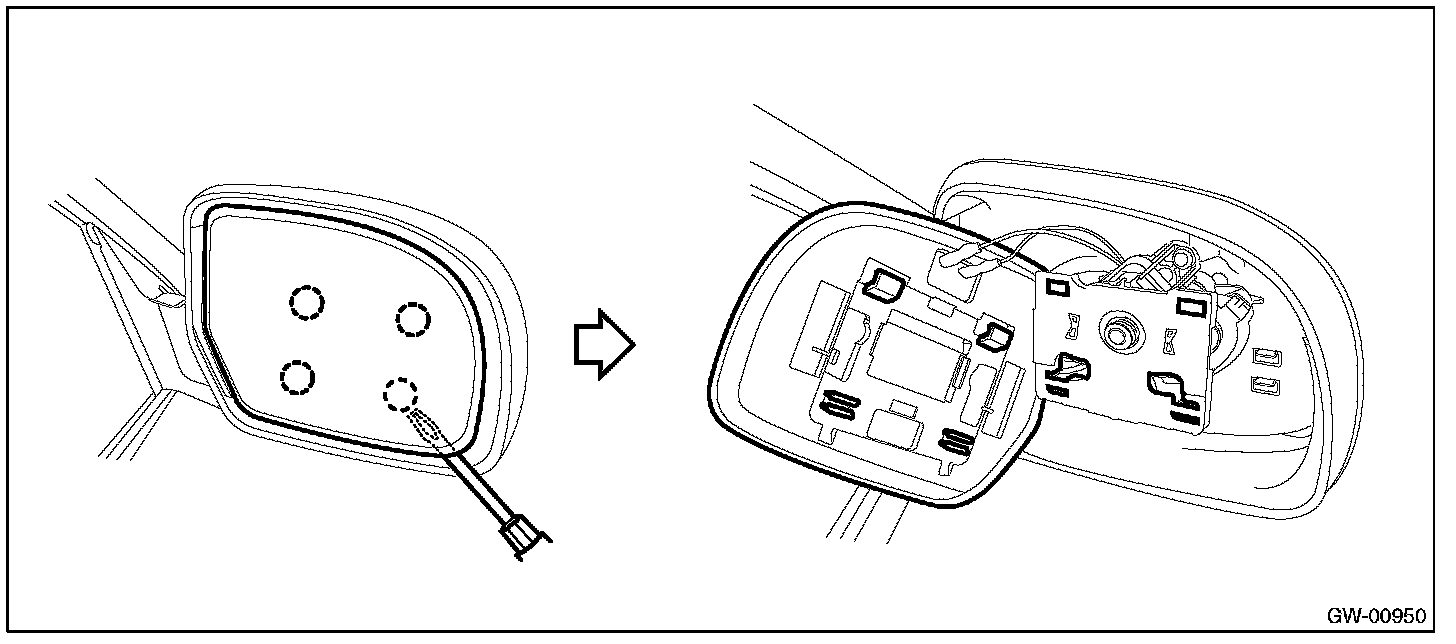 GW-00950